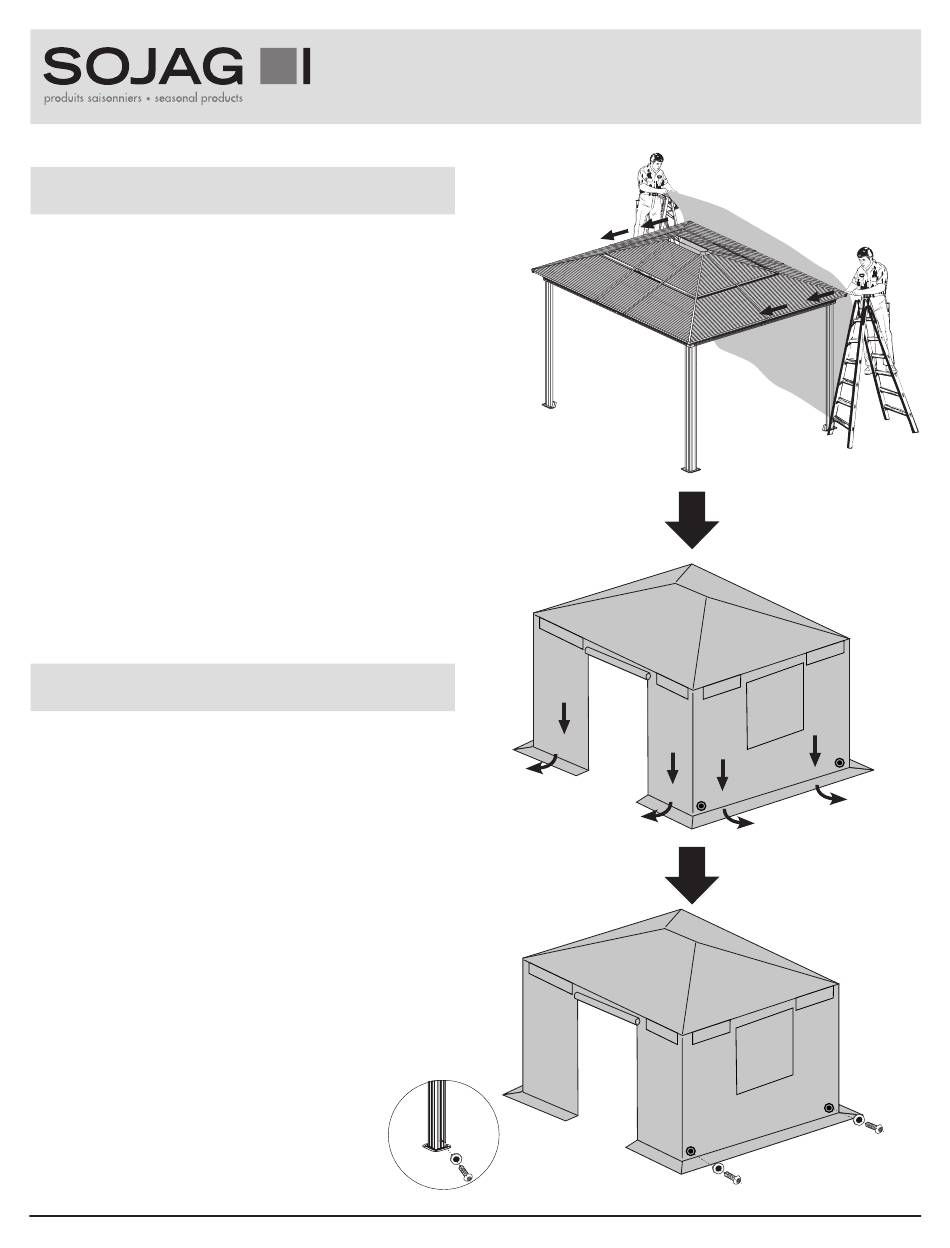 SOJAG
produits saisonniers • seasonal products