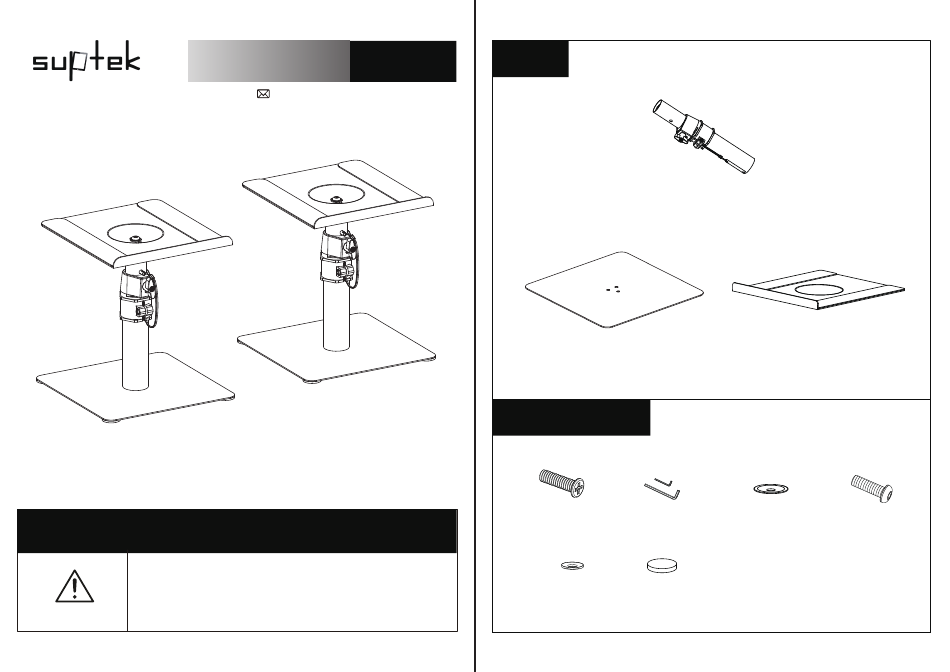 suptek