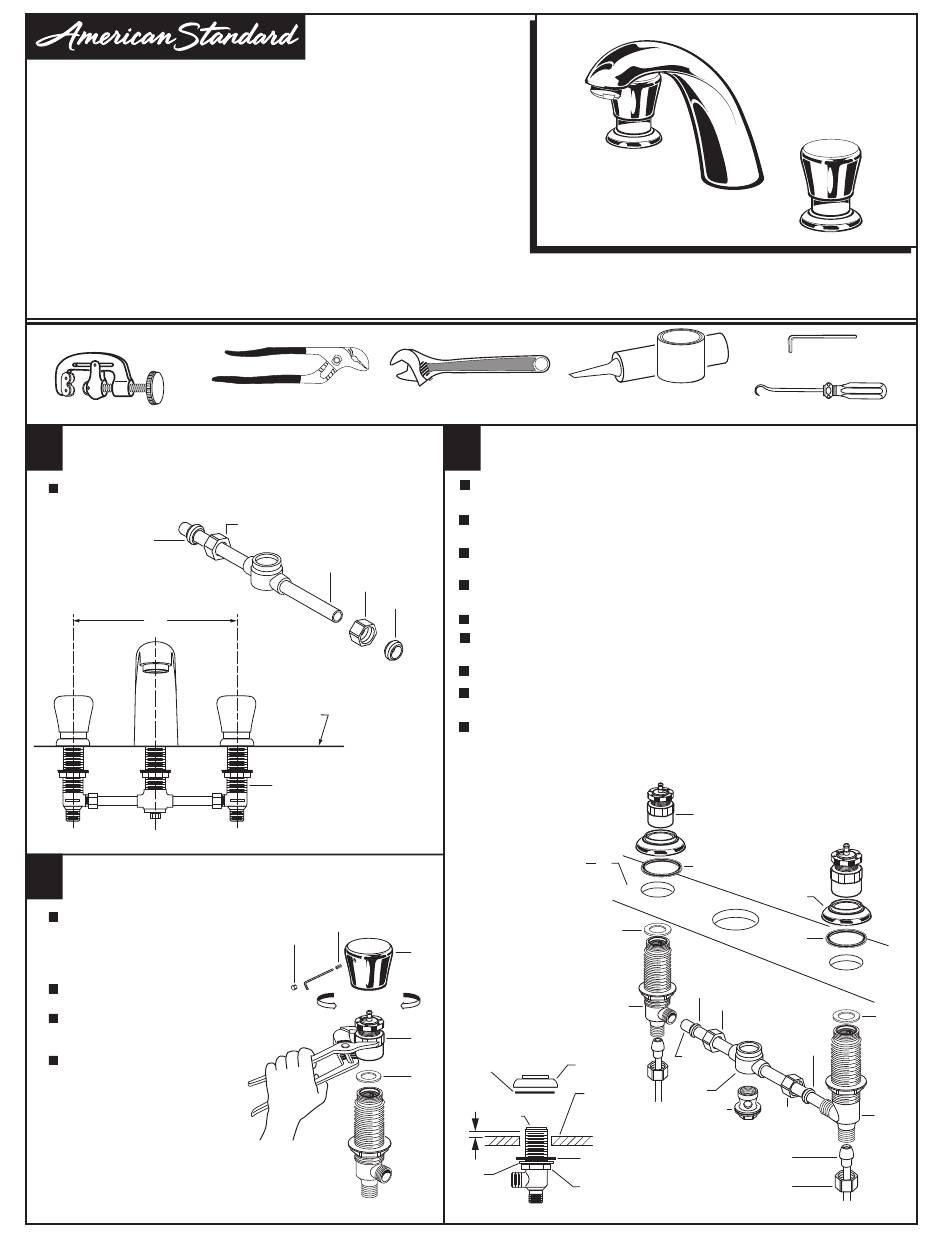 American Standard