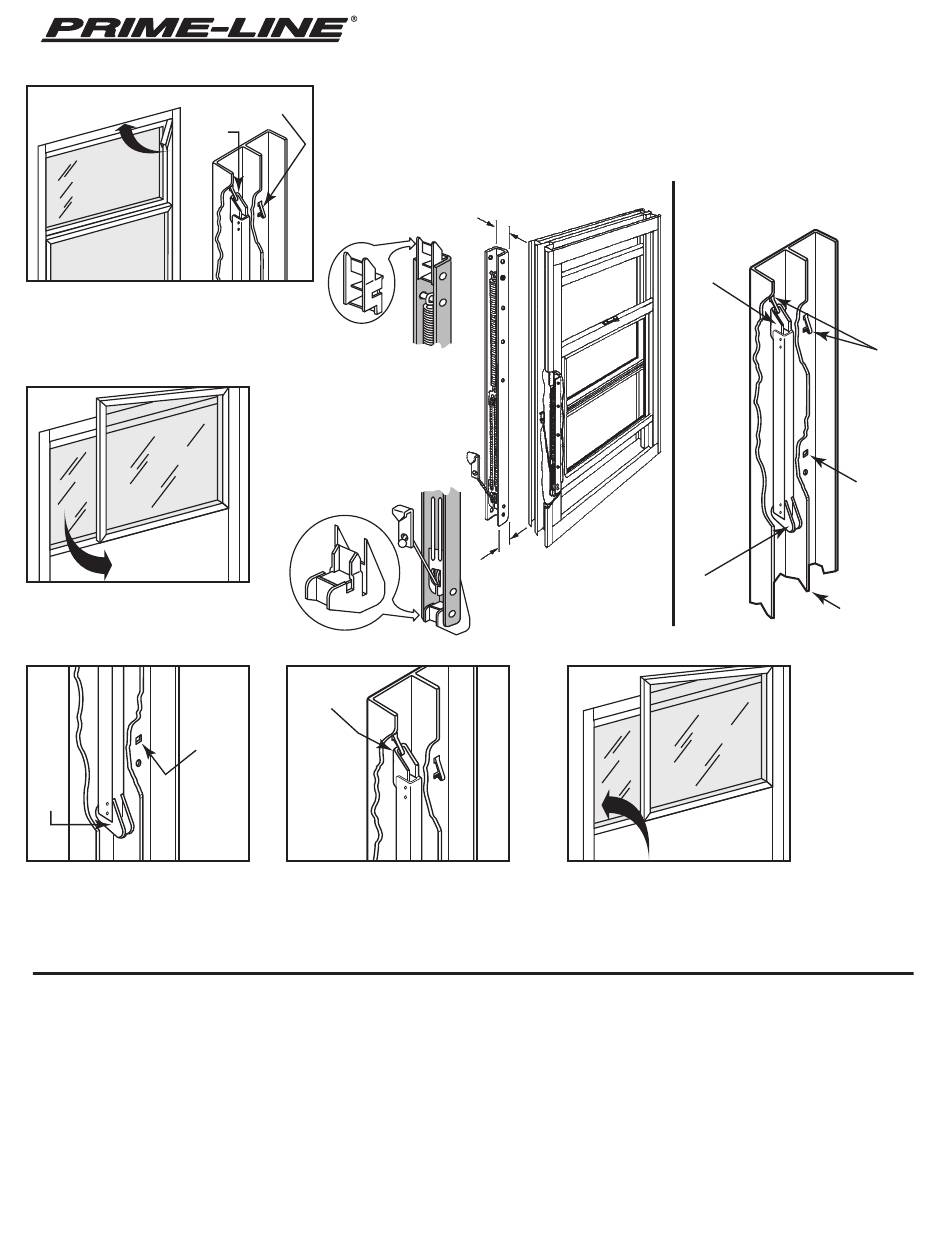 PRIME-LINE®