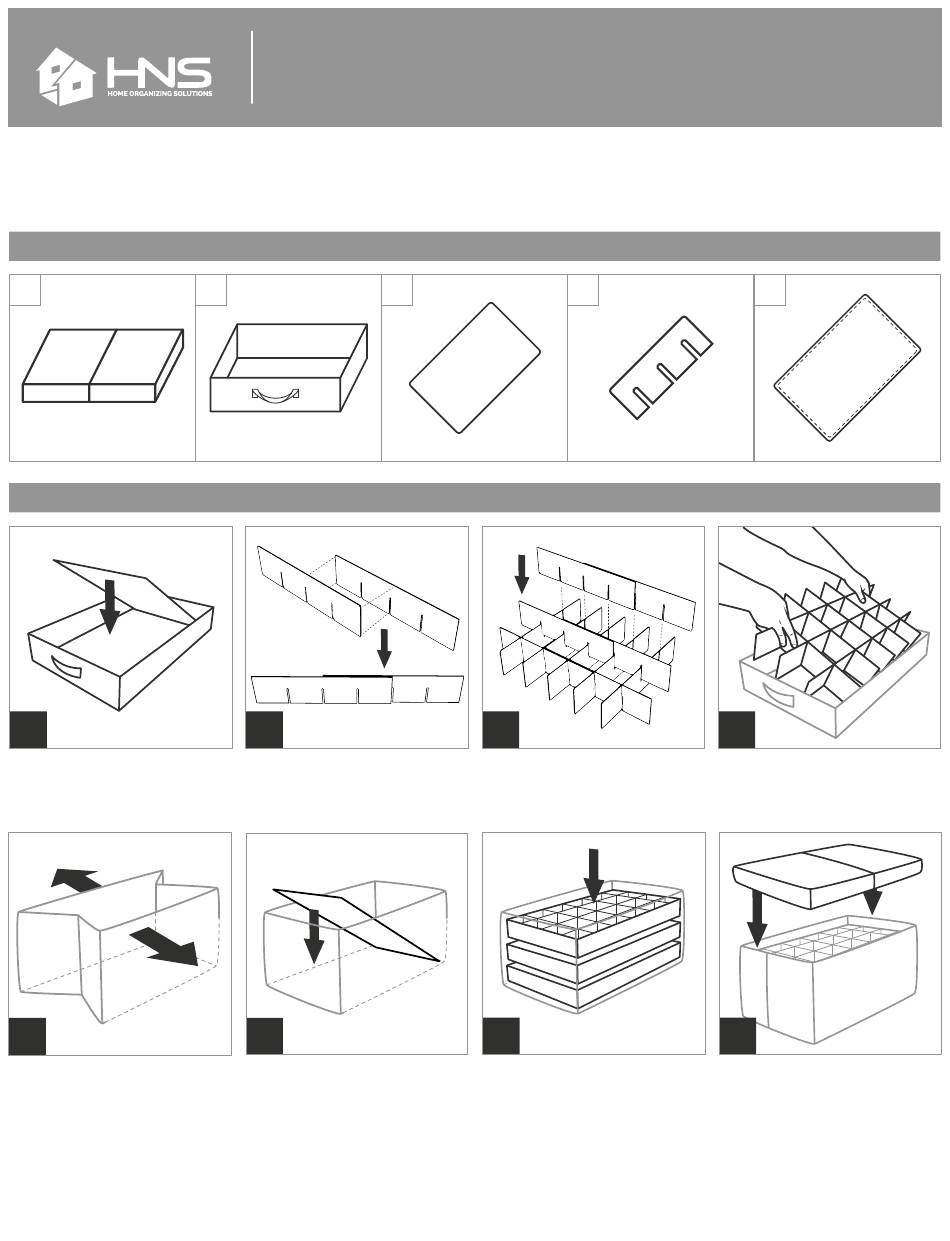 HNS
HOME ORGANIZING SOLUTIONS