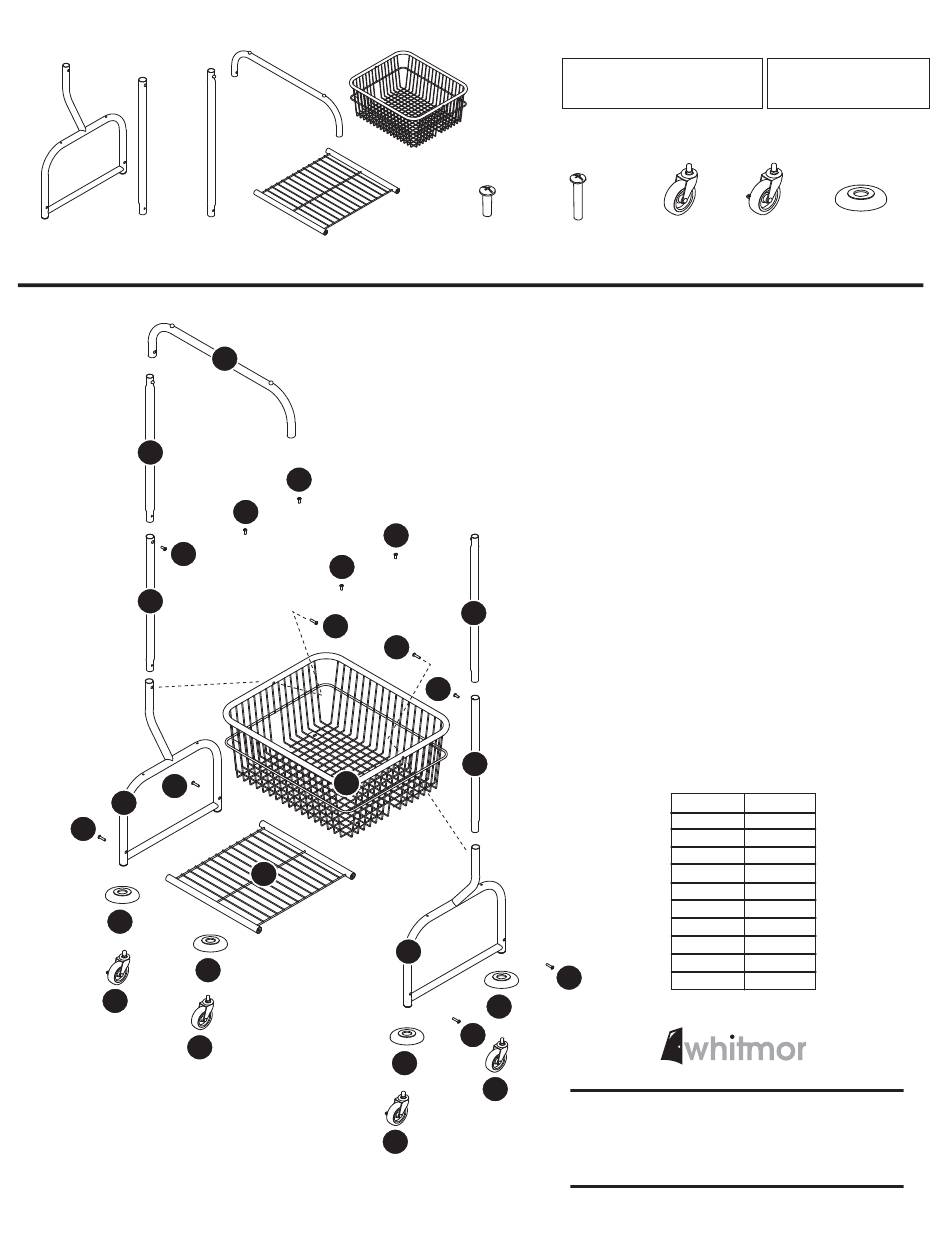 whitmor