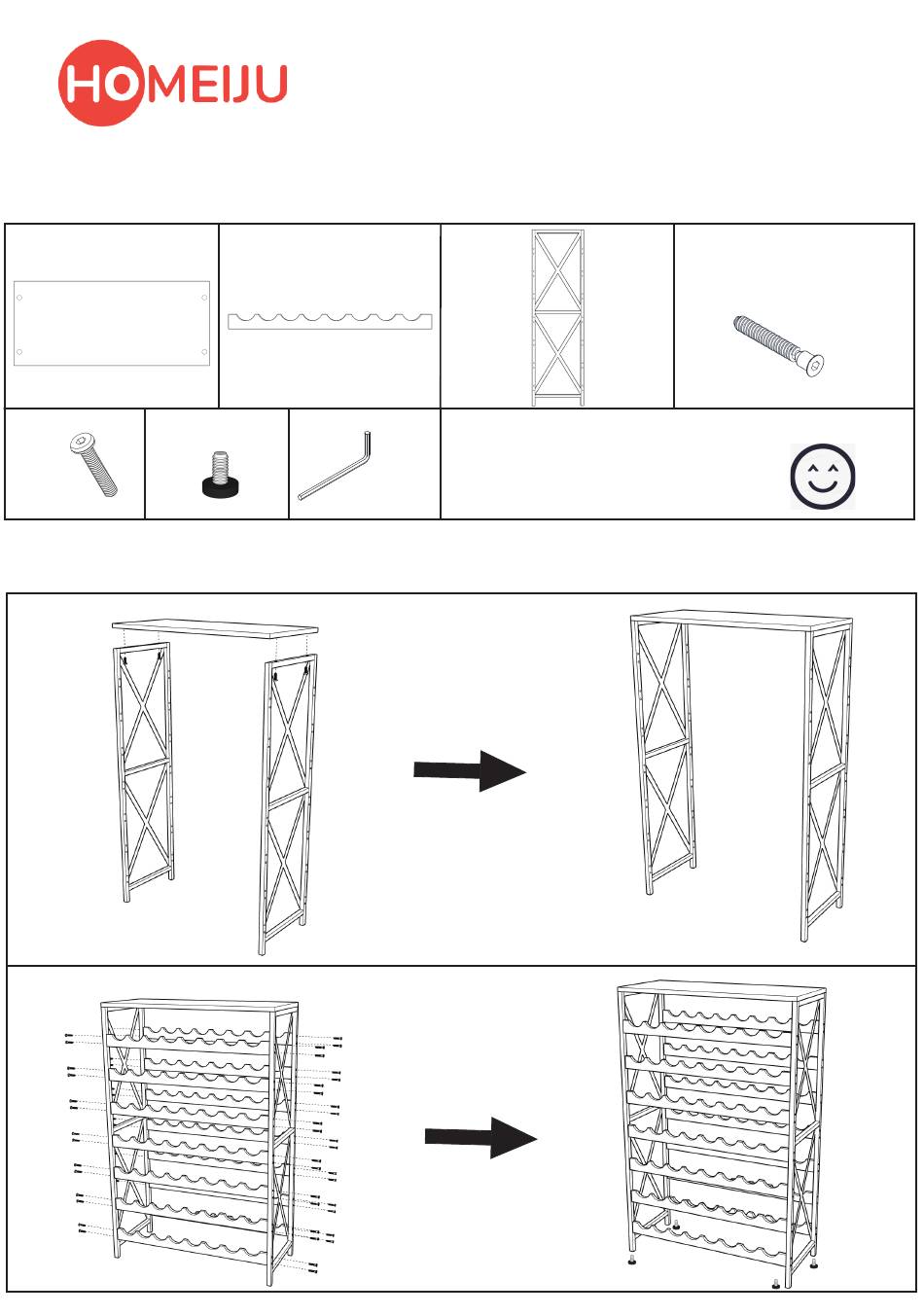 HOMEIJU