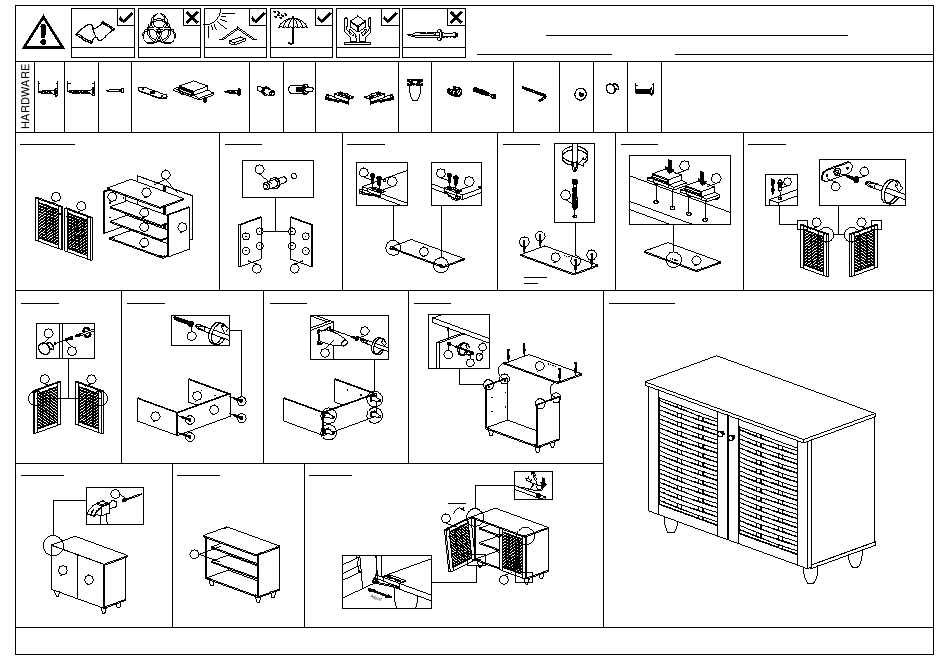 HARDWARE