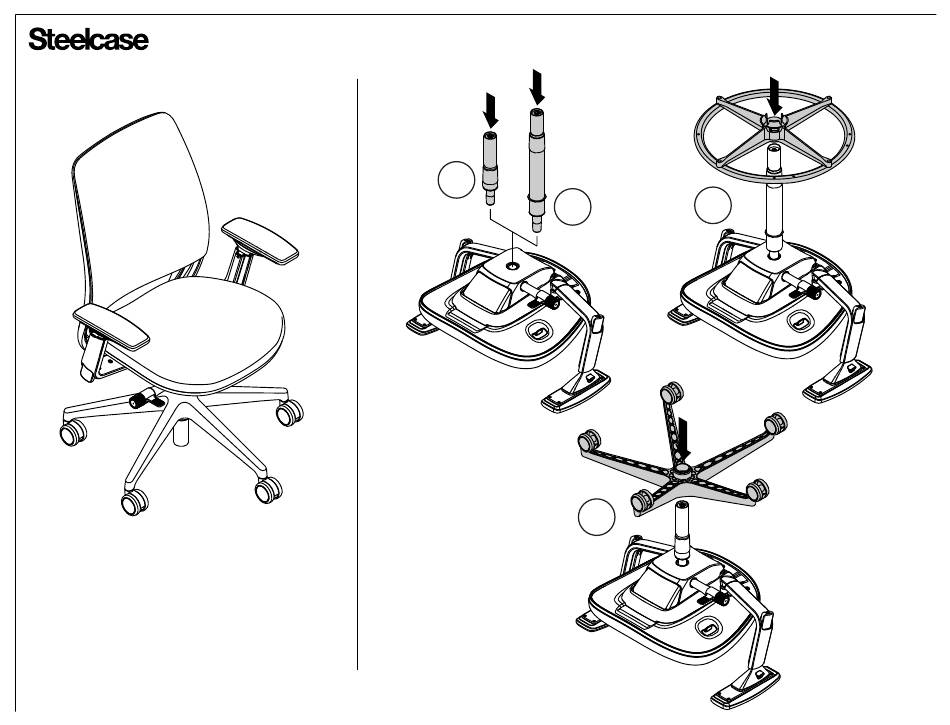 Steelcase