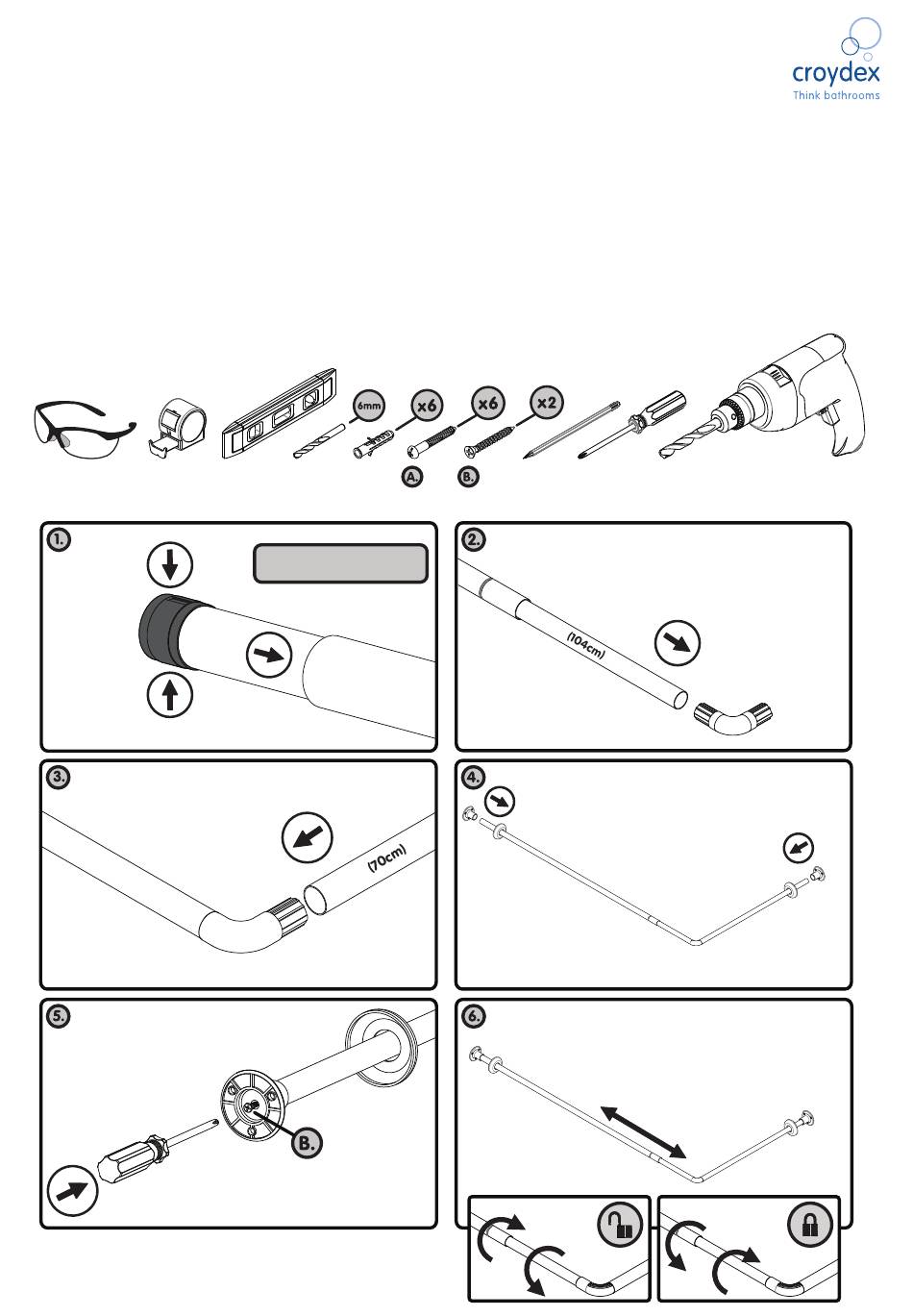 croydex
Think bathrooms

6mm
x6
x6
x2
A.
B.

1.

2.
(104cm)

3.
(70cm)

4.

5.
B.

6.