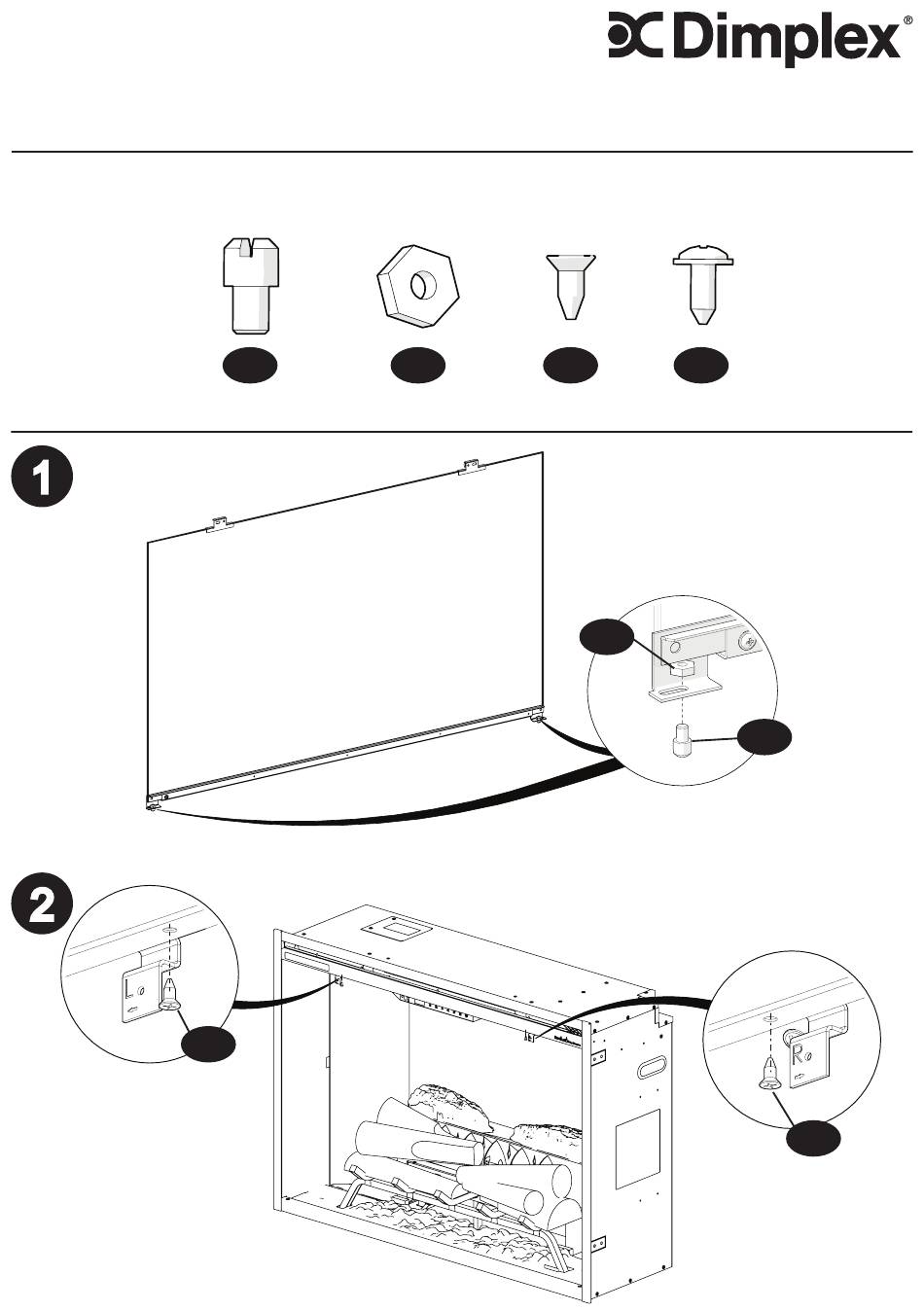 Dimplex®

1

2

L

R