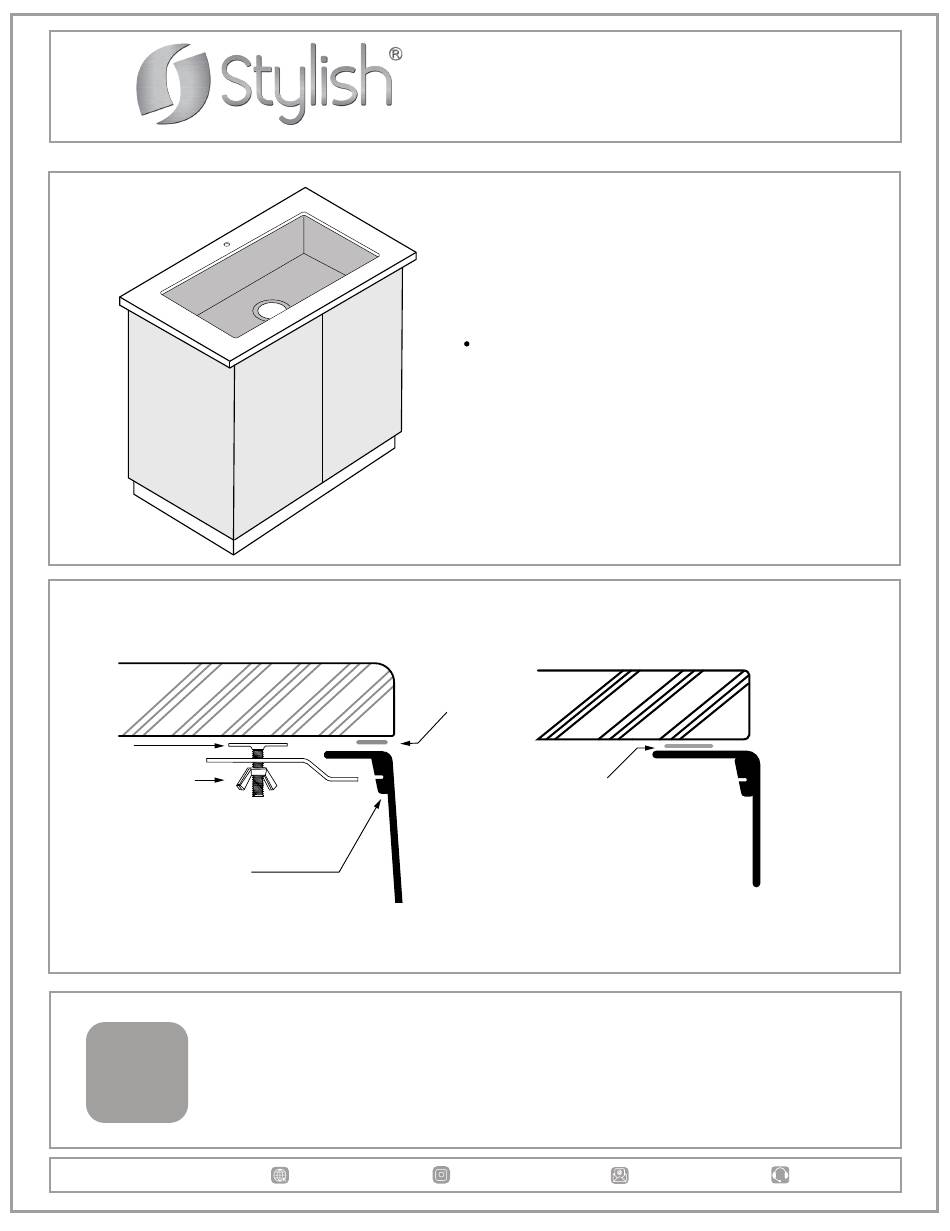 Stylish®