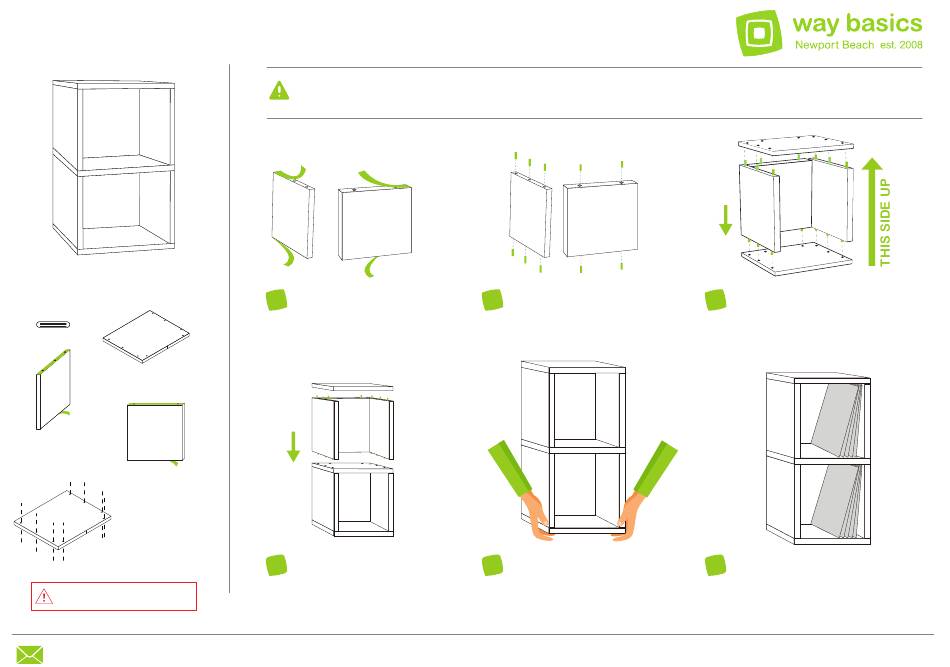 way basics
Newport Beach est. 2008

THIS SIDE UP