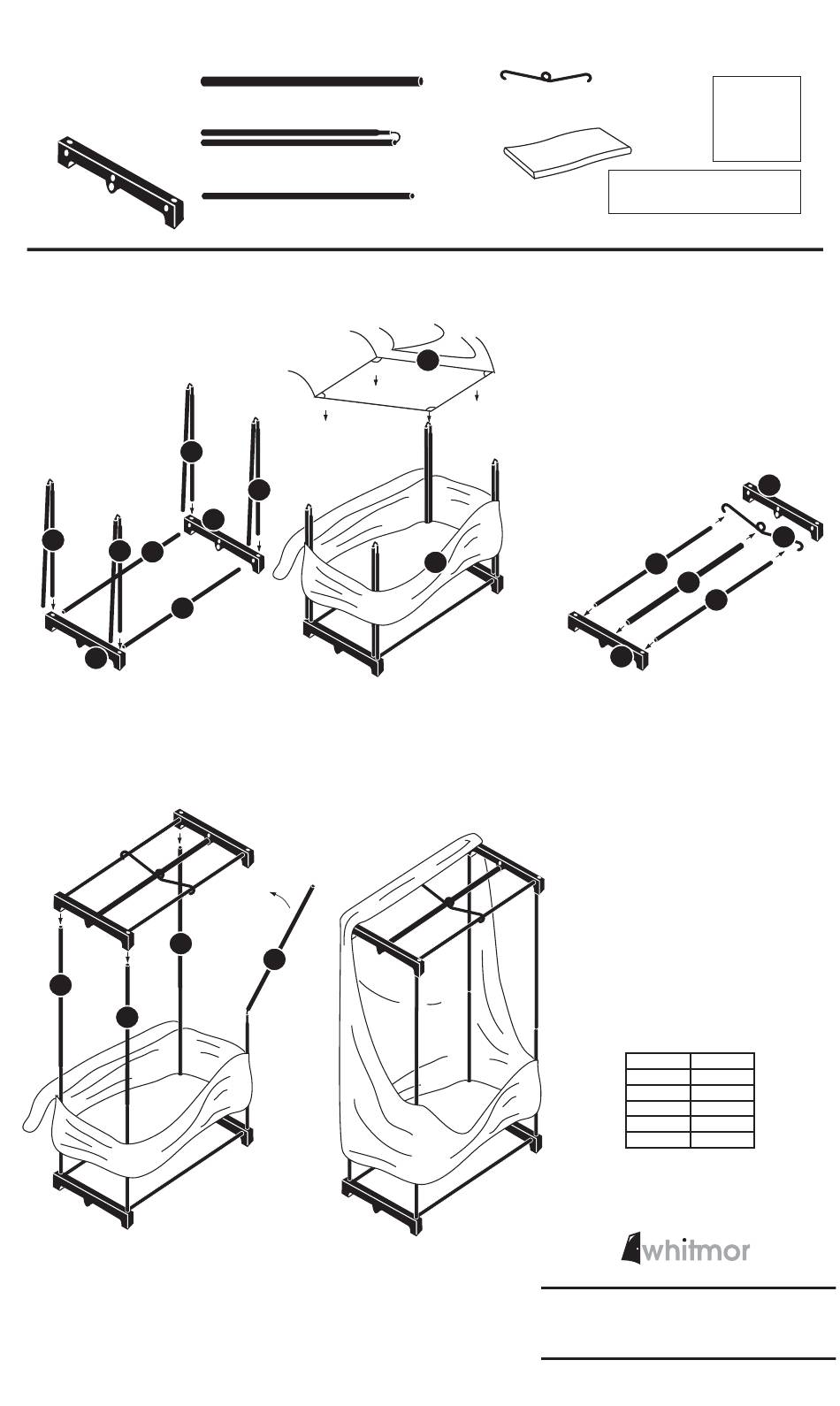 whitmor