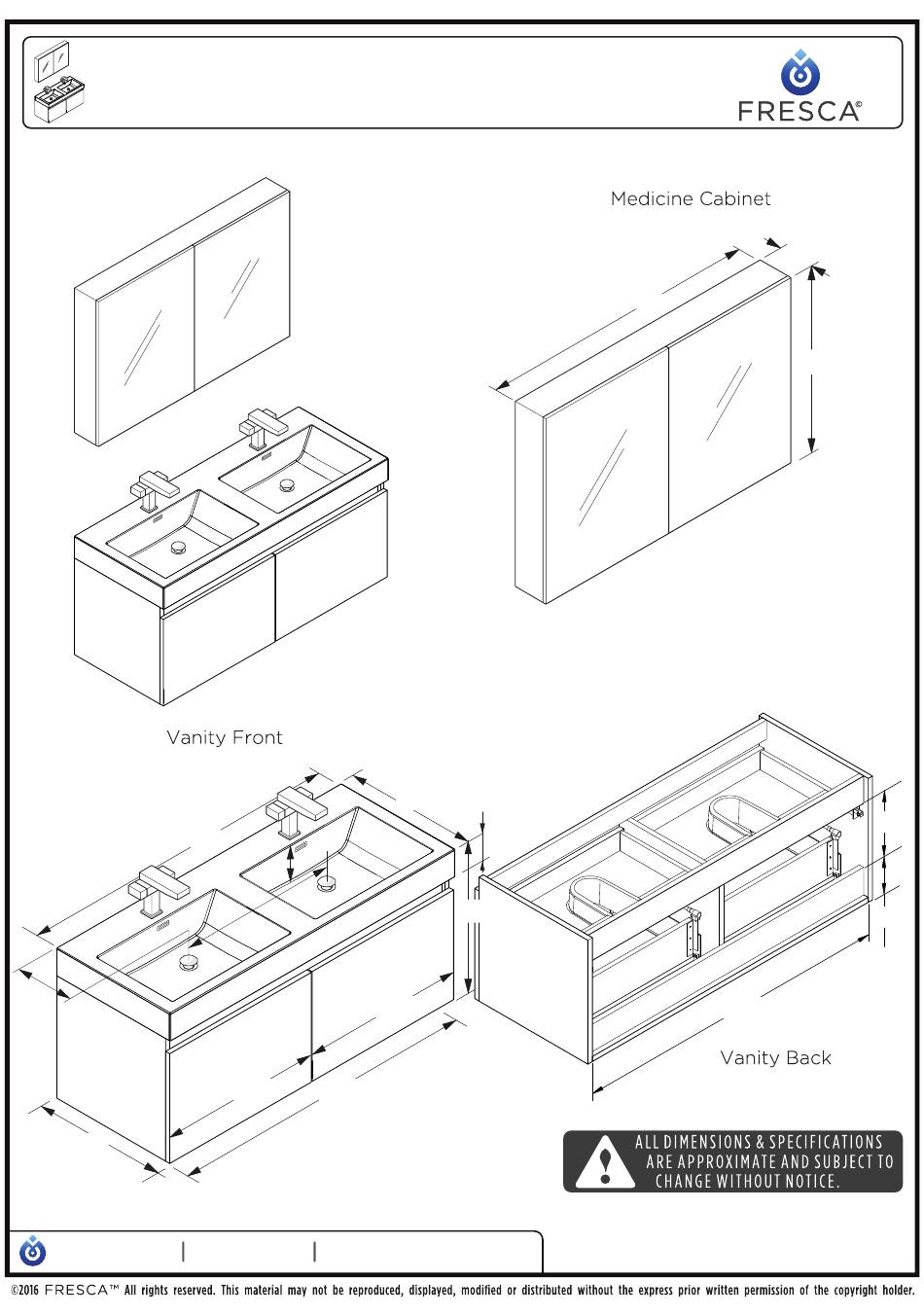 FRESCA®

Medicine Cabinet

Vanity Front

Vanity Back

ALL DIMENSIONS & SPECIFICATIONS ARE APPROXIMATE AND SUBJECT TO CHANGE WITHOUT NOTICE.

©2016 FRESCA™ All rights reserved. This material may not be reproduced, displayed, modified or distributed without the express prior written permission of the copyright holder.