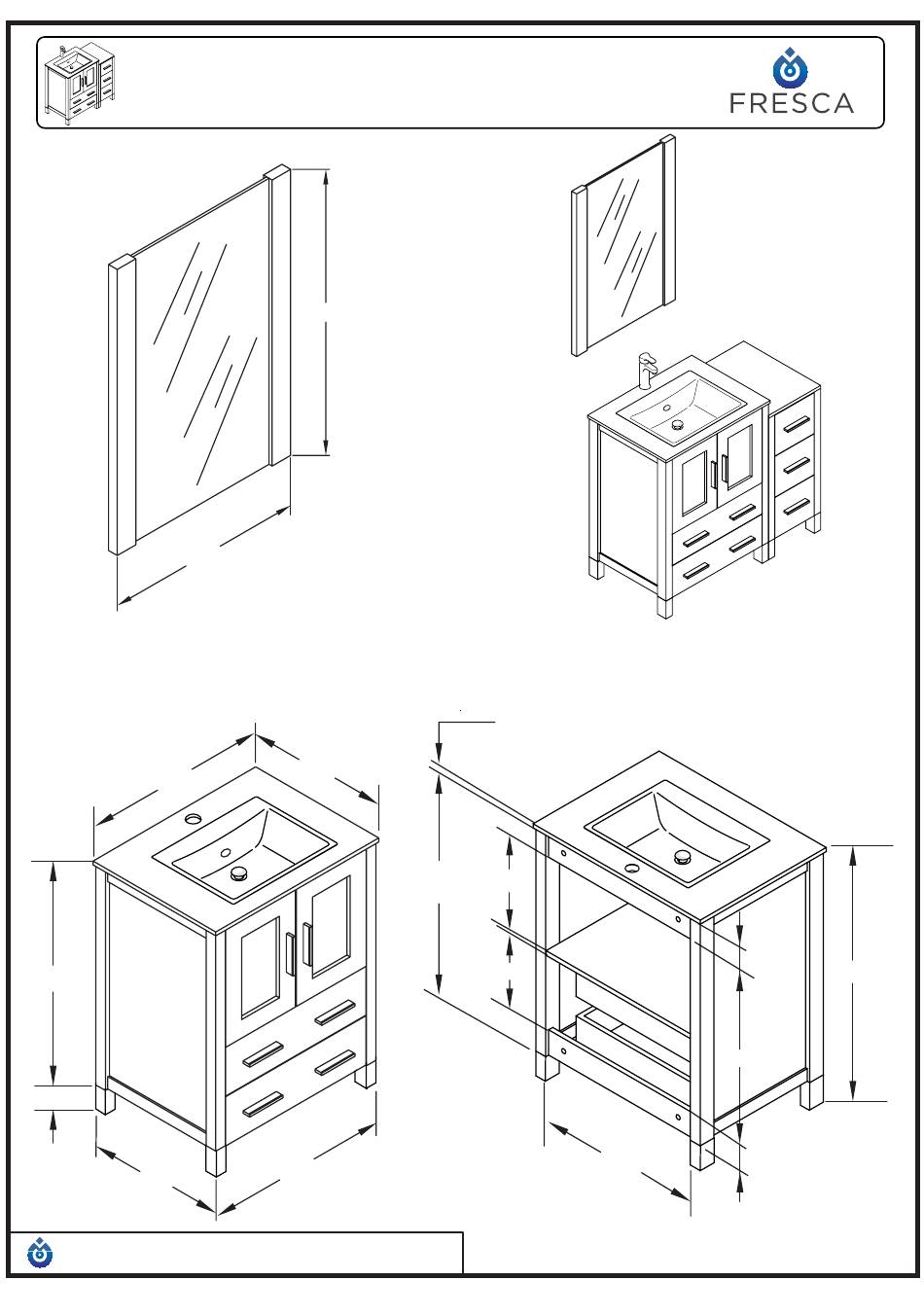 FRESCA