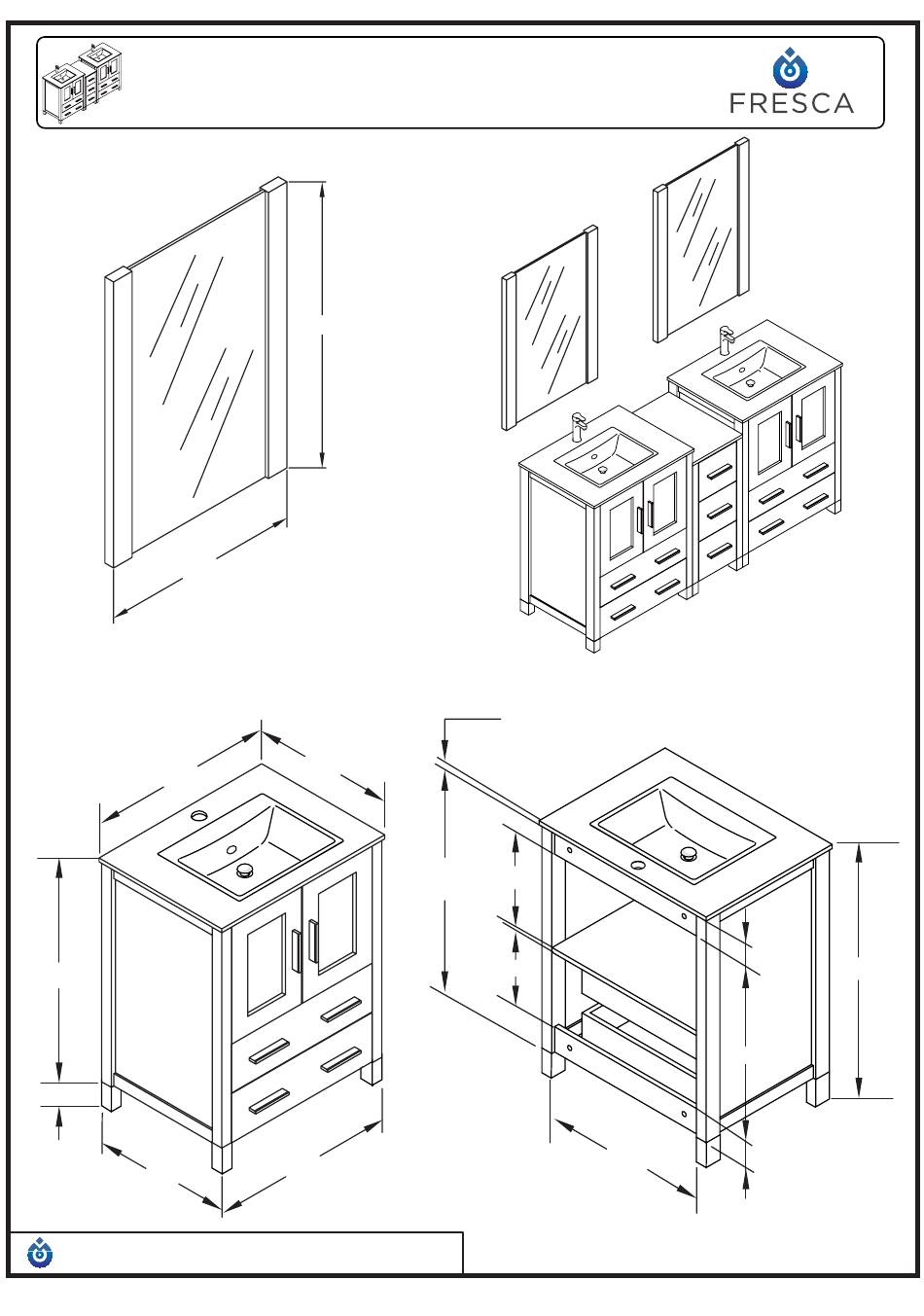 FRESCA