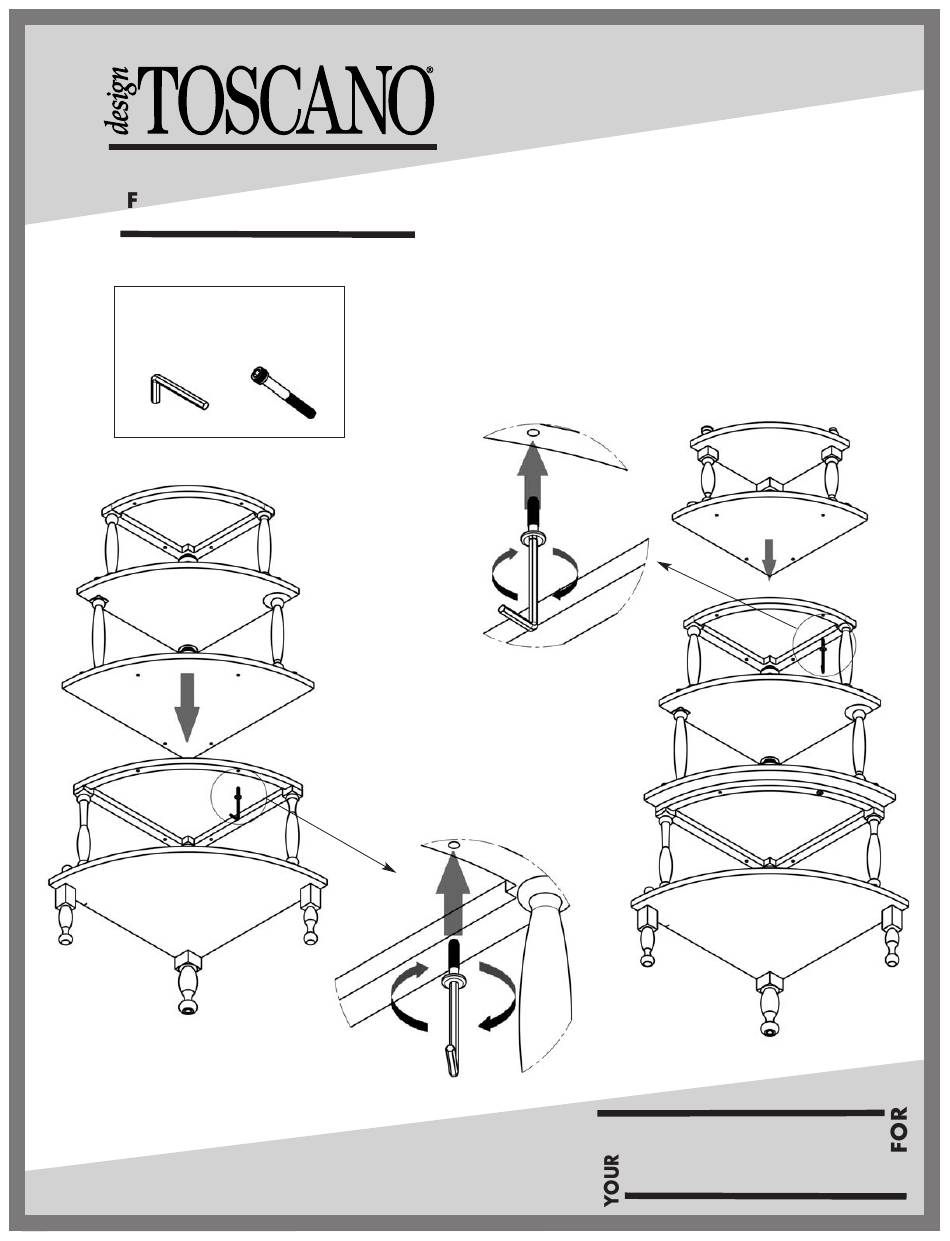 design TOSCANO®

F

FOR

YOUR