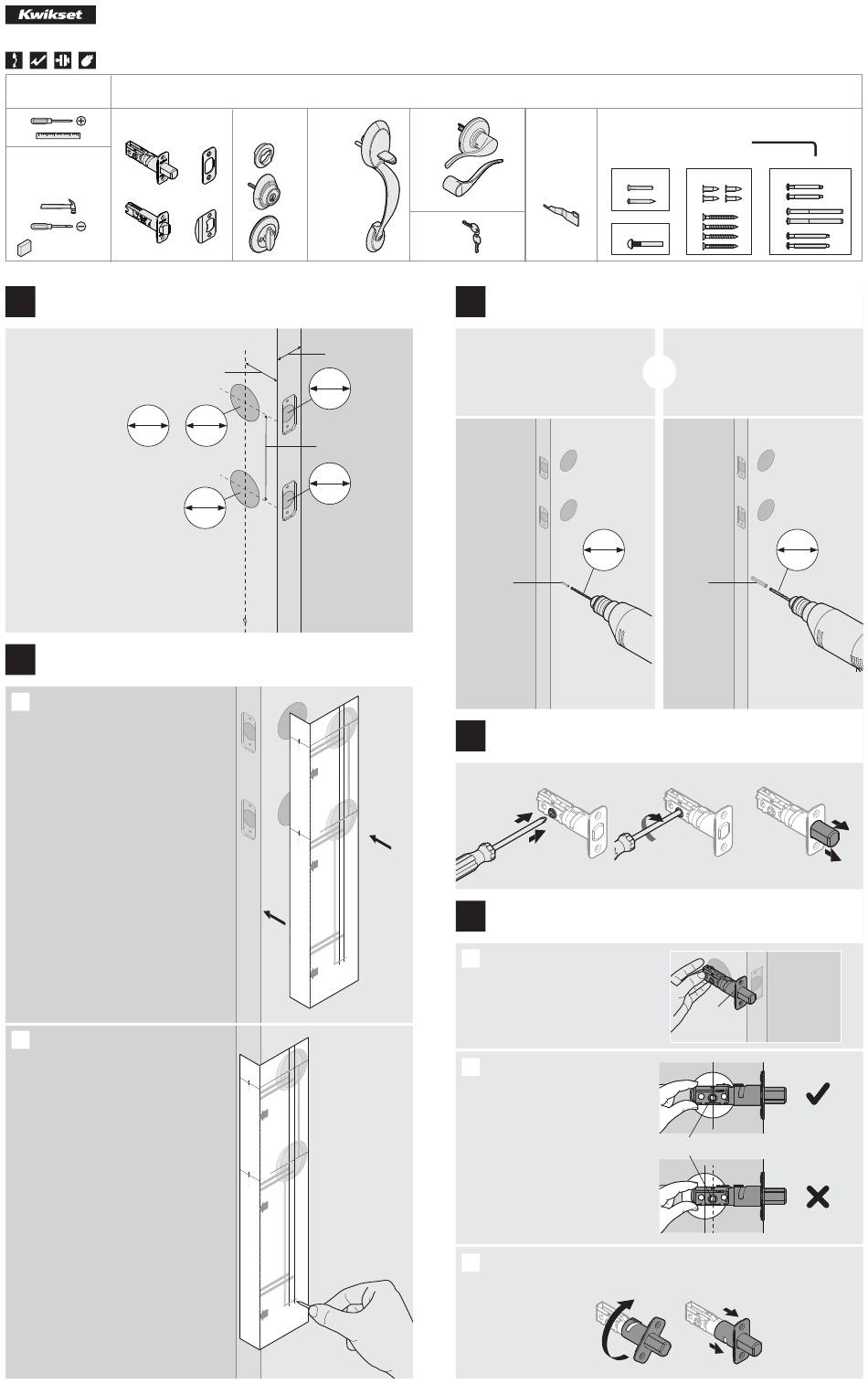 Kwikset