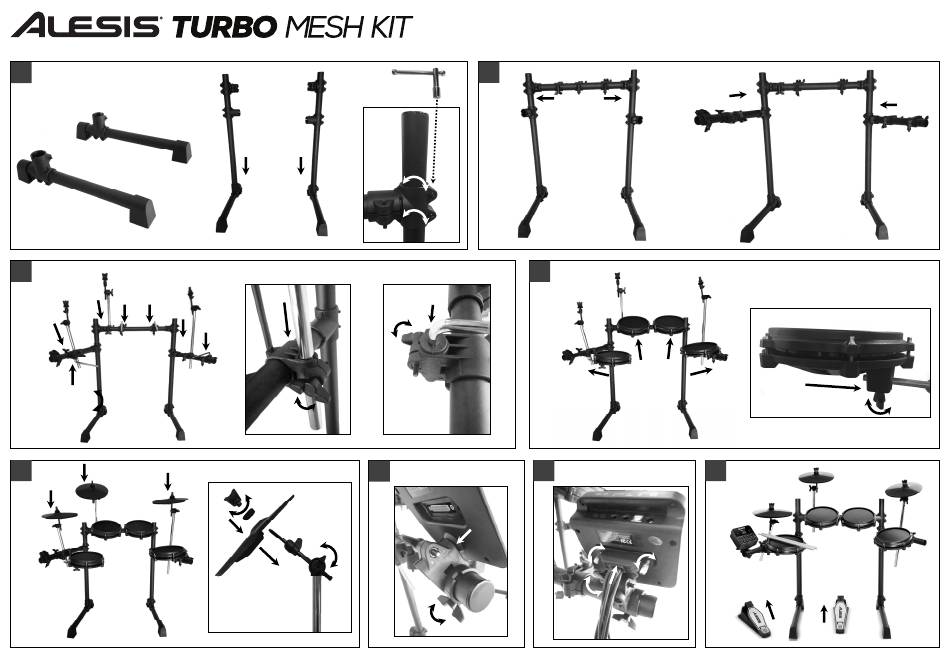 ALESIS TURBO MESH KIT