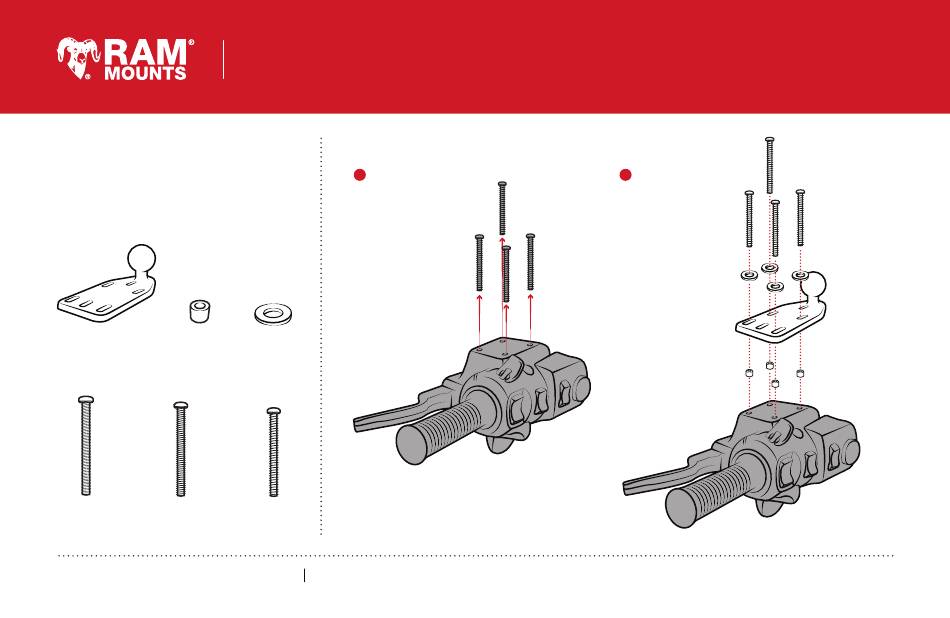 RAM® MOUNTS