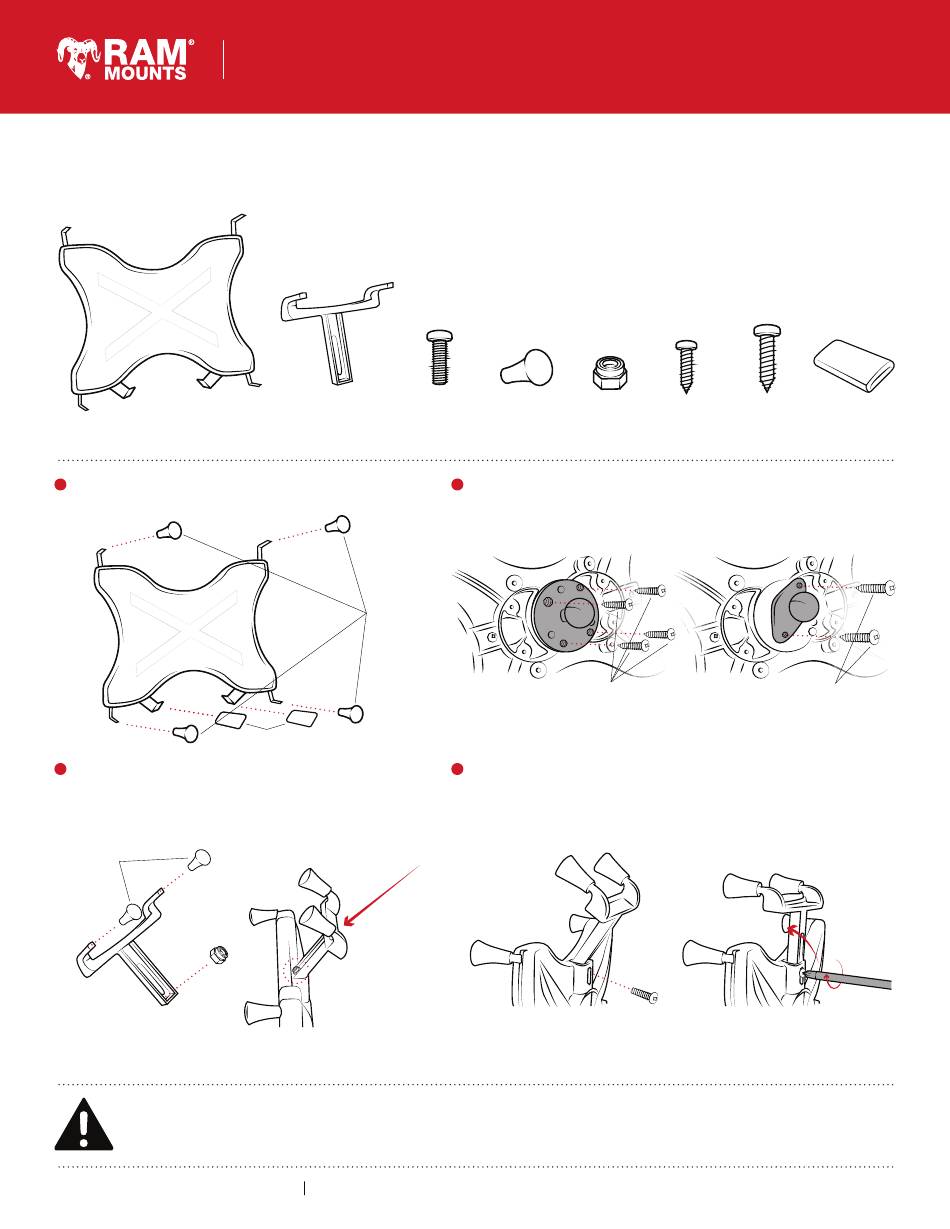 RAM® MOUNTS