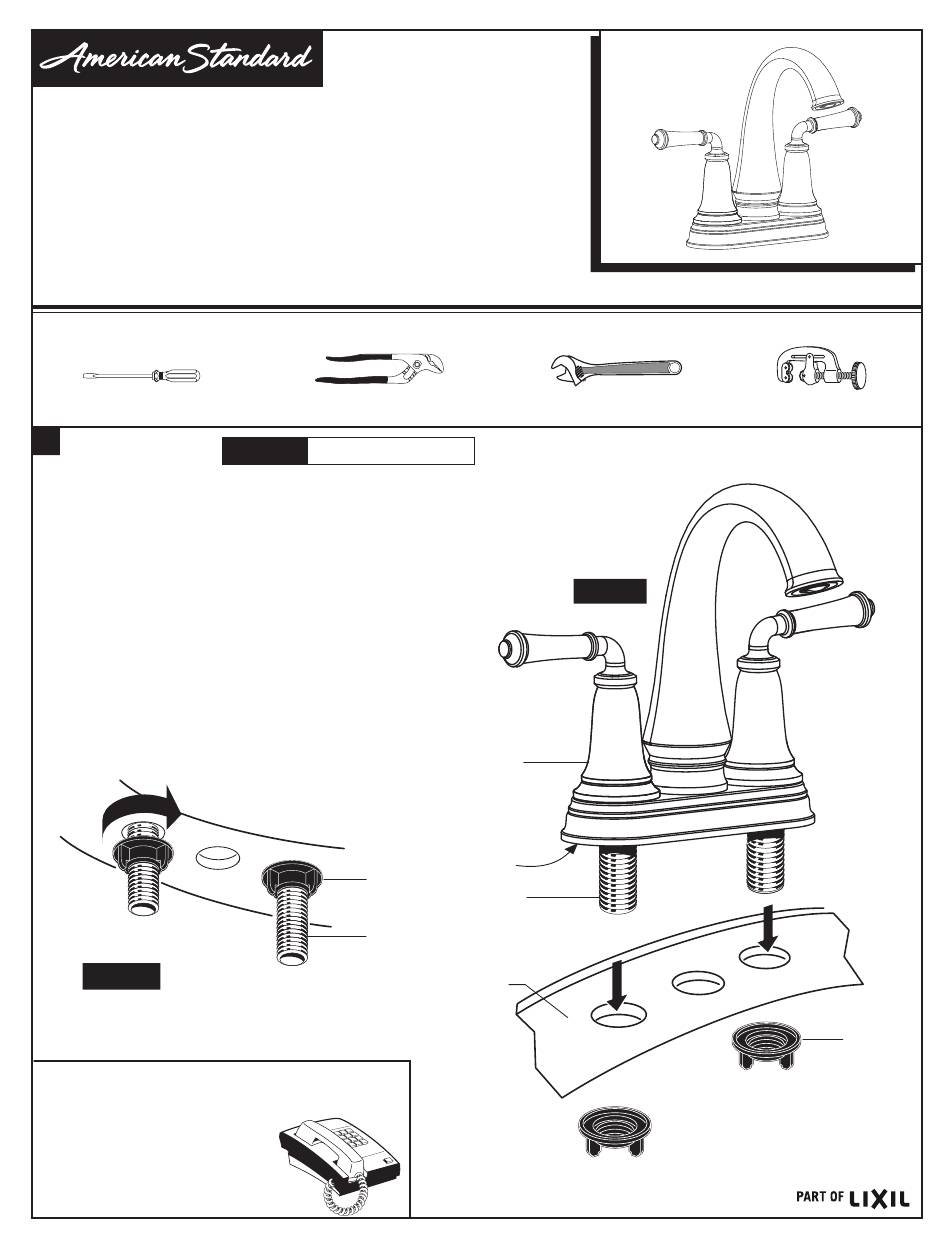 American Standard

PART OF LIXIL