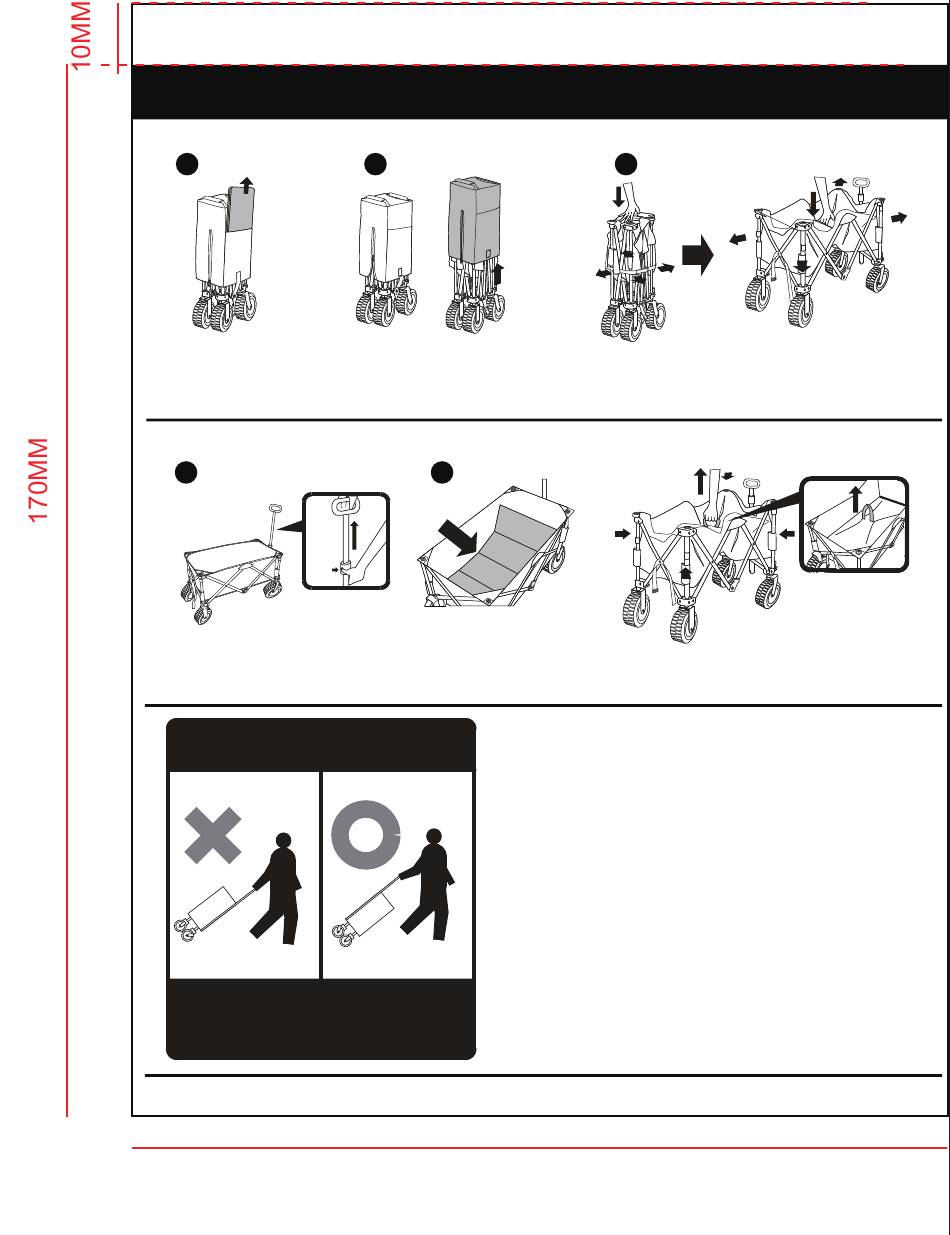 10MM

170MM