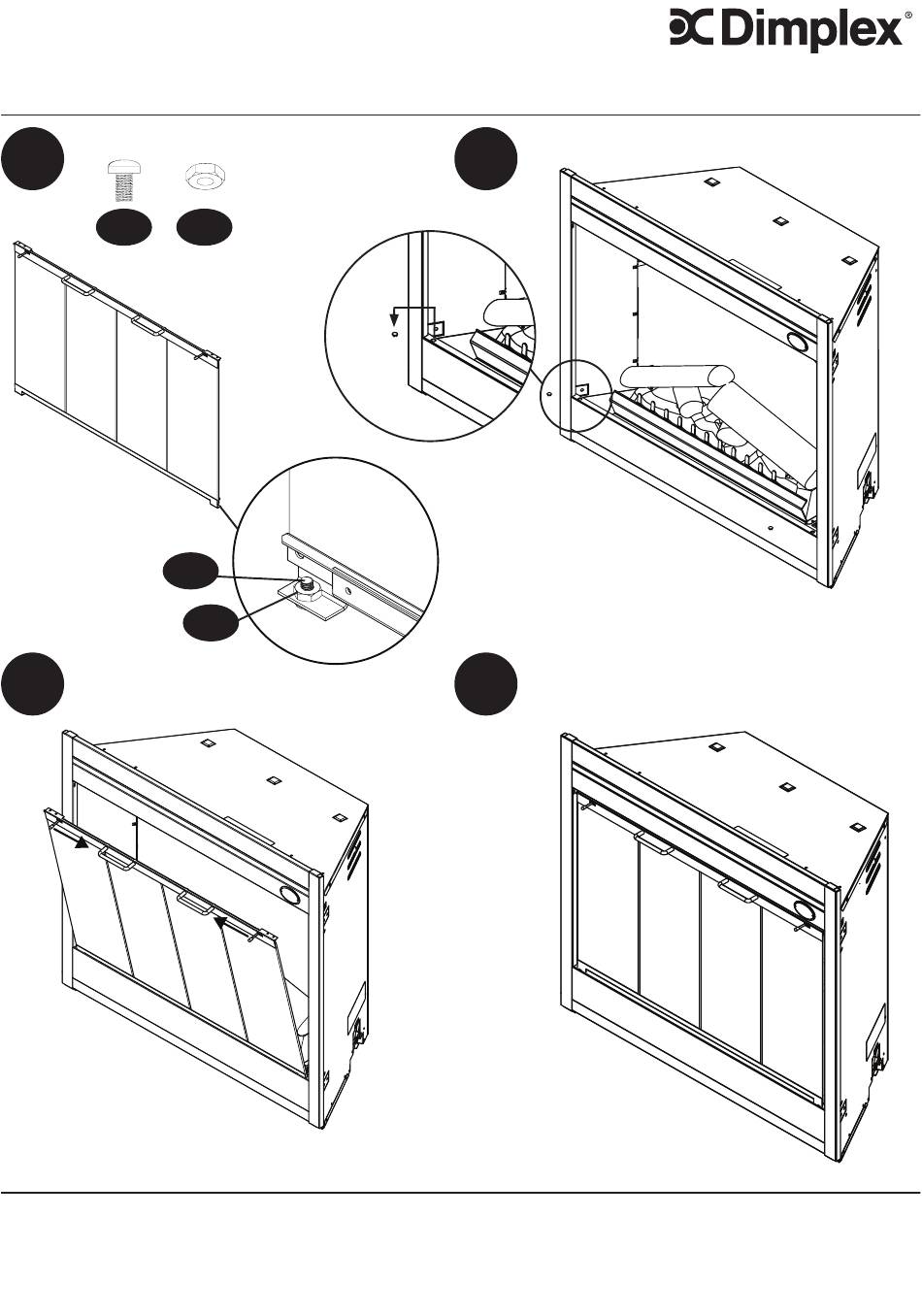 Dimplex®