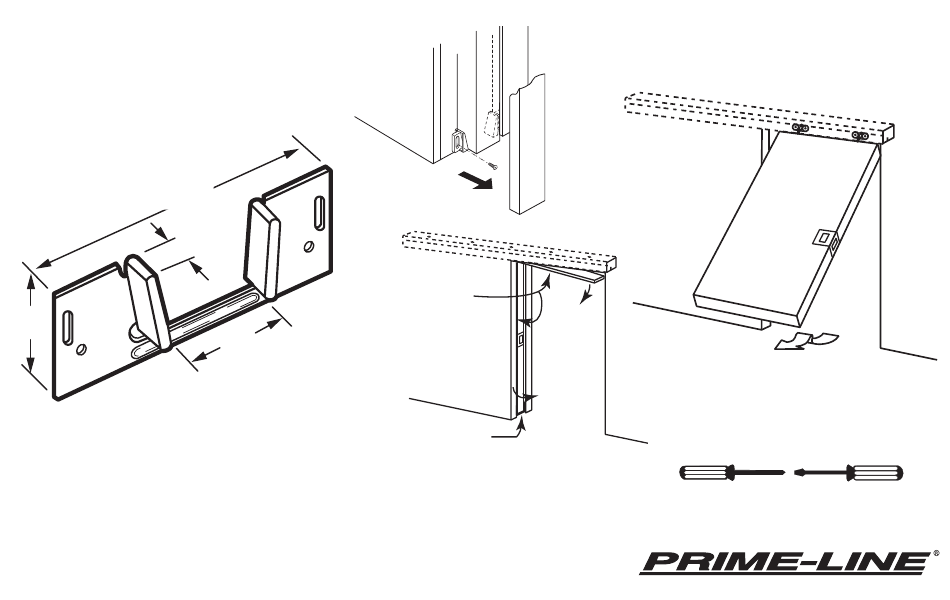 PRIME-LINE®