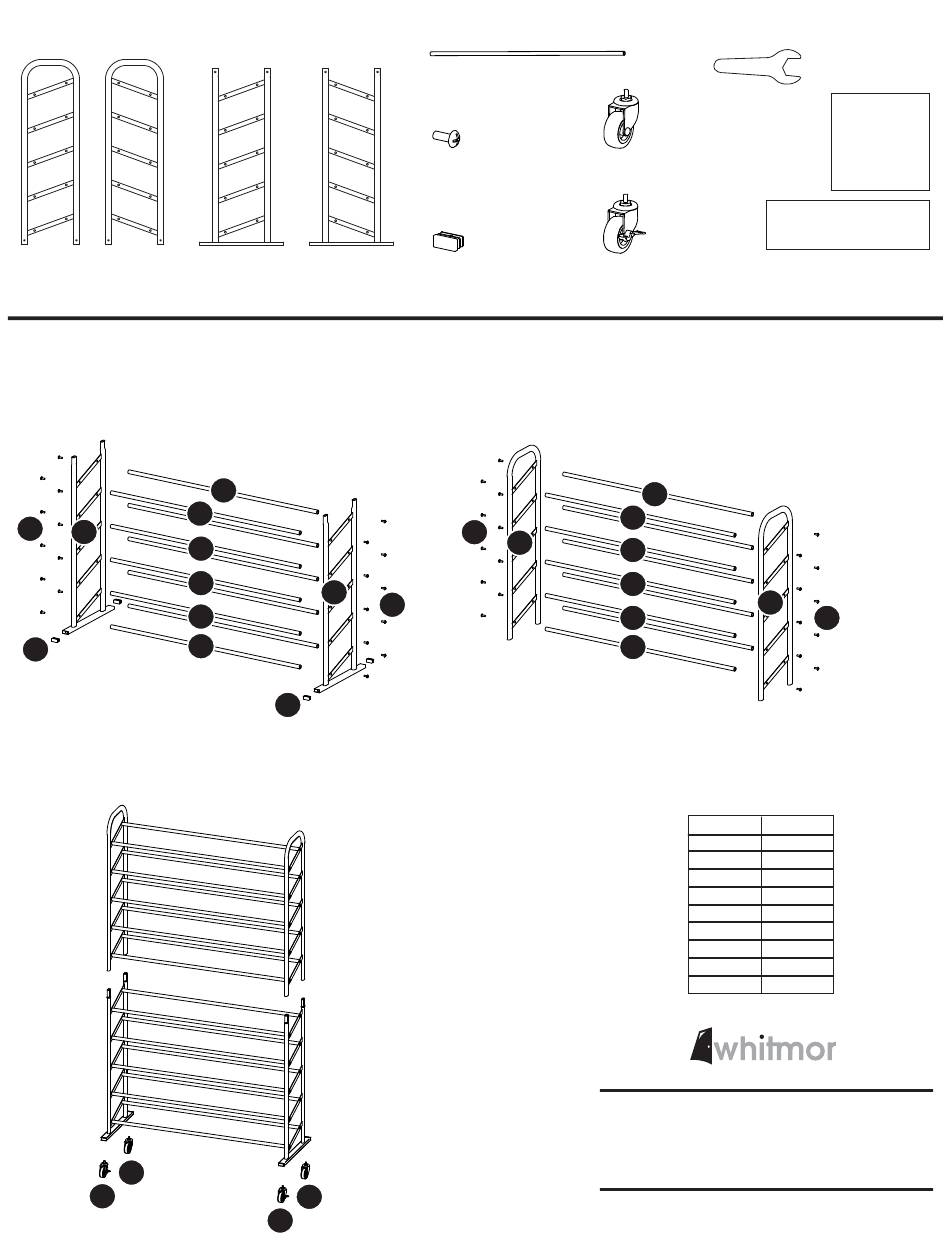 whitmor