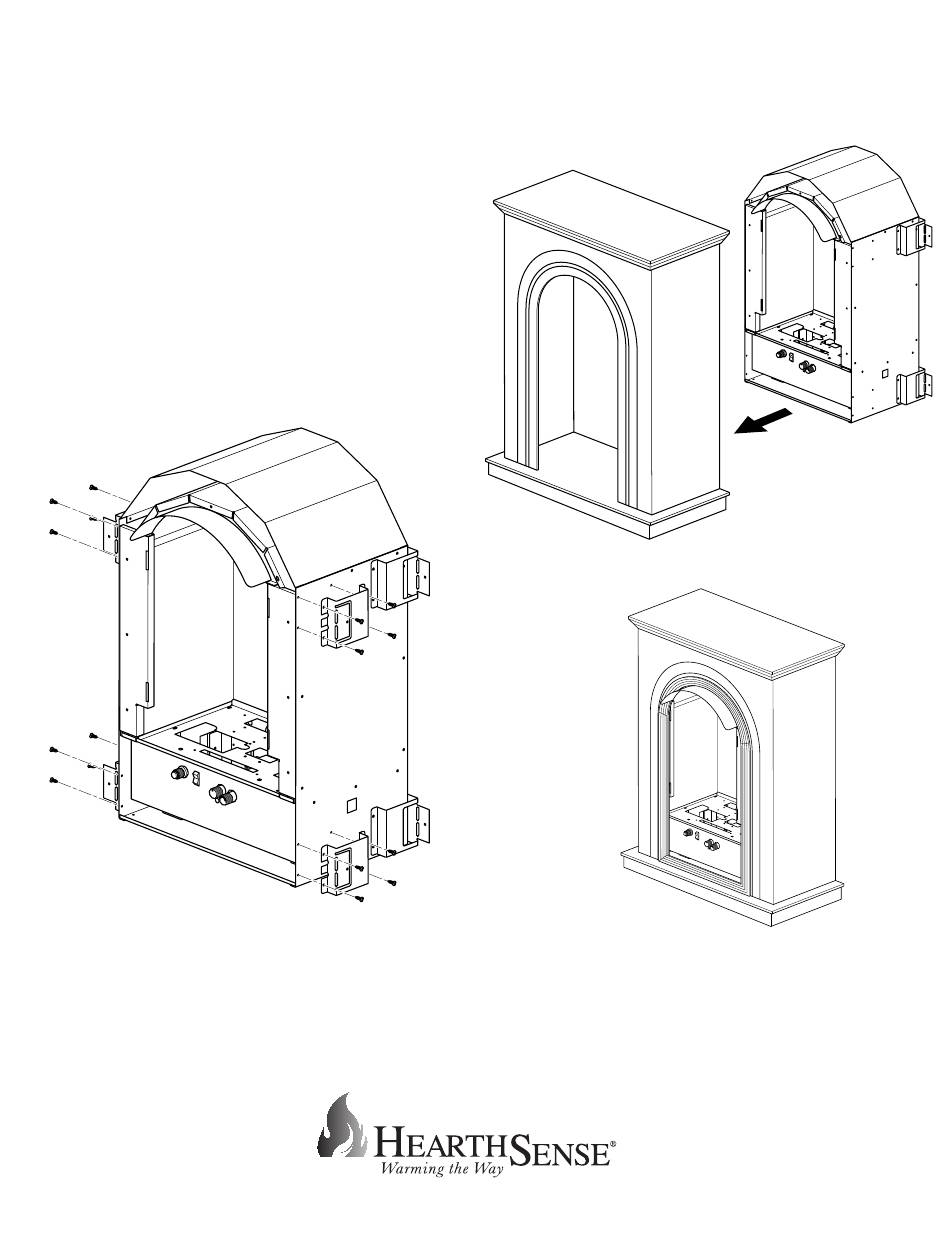 HEARTHSENSE®
Warming the Way