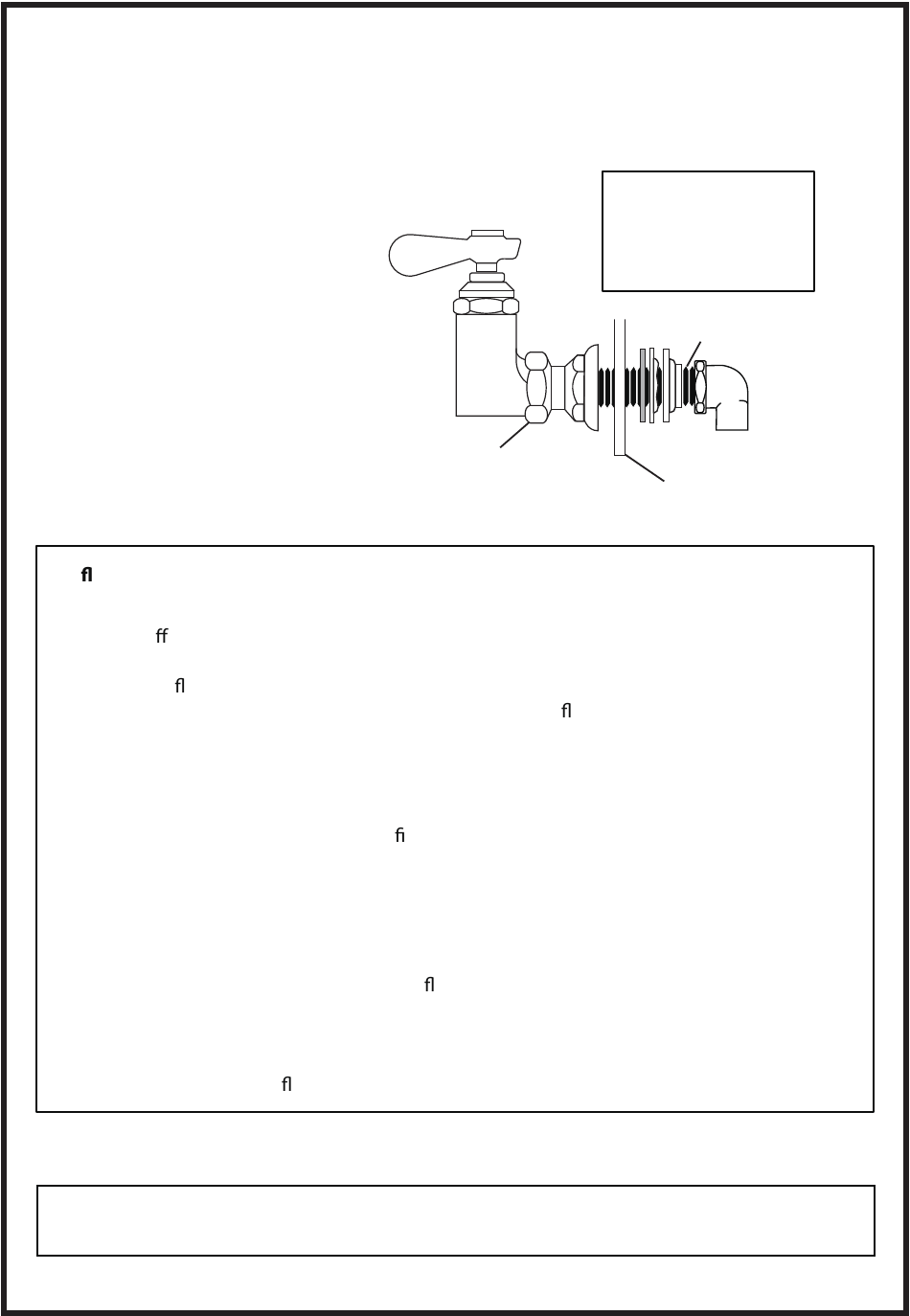 fl

ff

fl

fl

fi

fl

fl