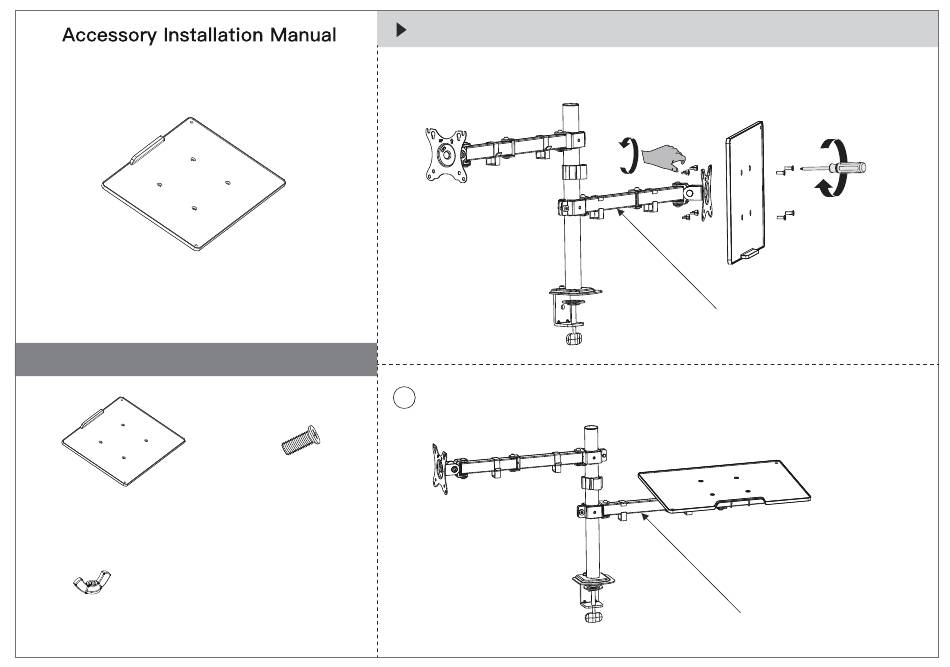 Accessory Installation Manual