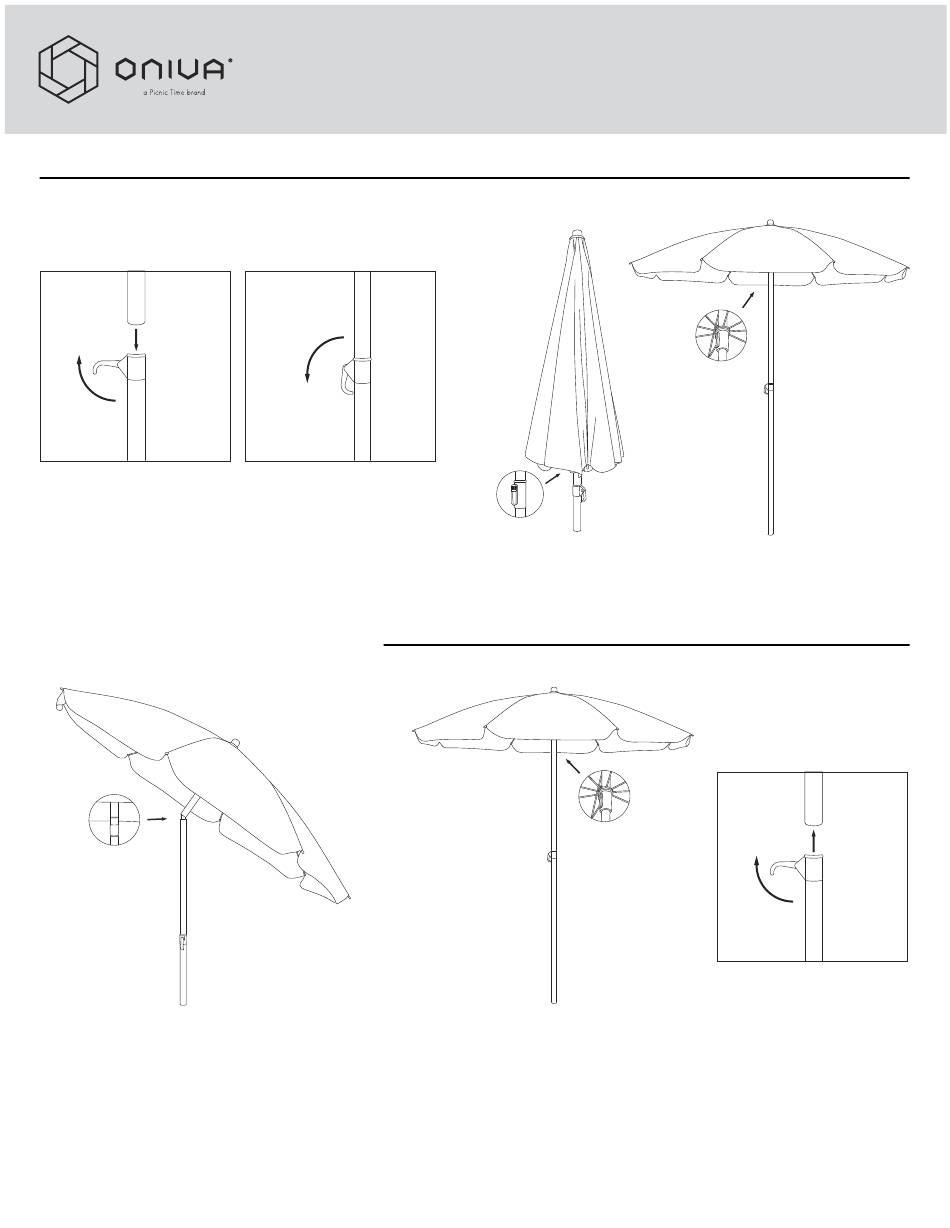 ONIVA®
a Picnic Time brand