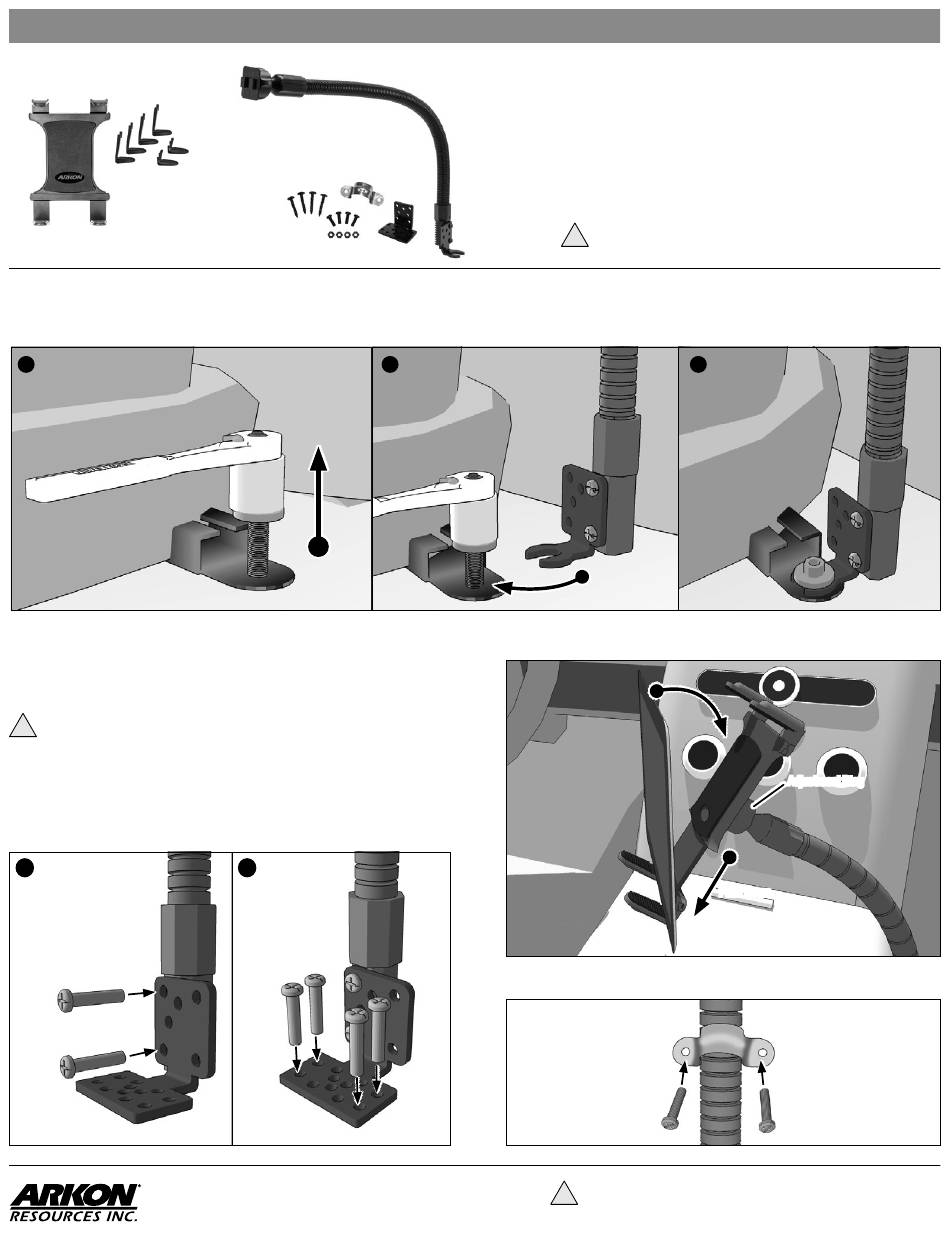 ARKON

ARKON
RESOURCES INC.