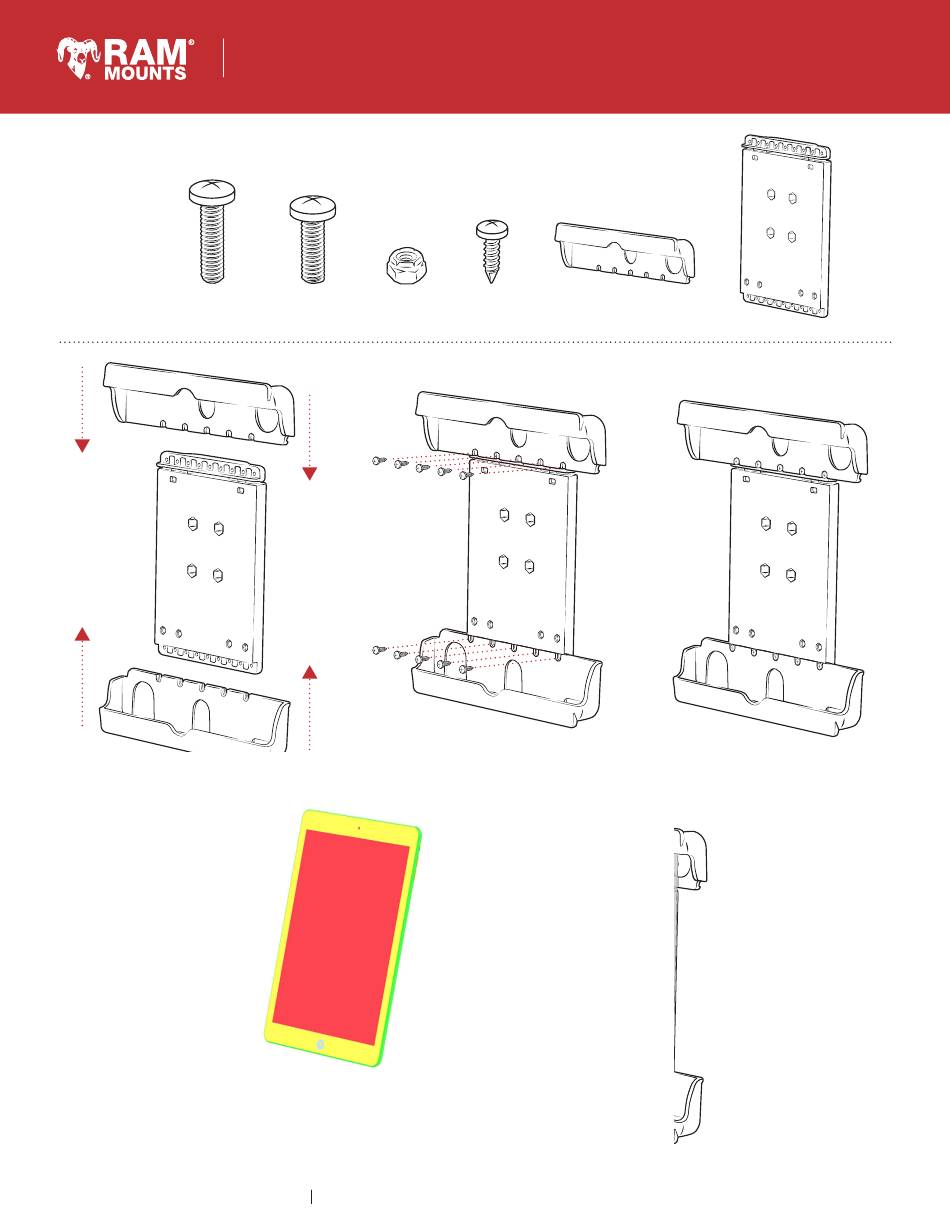 RAM® MOUNTS