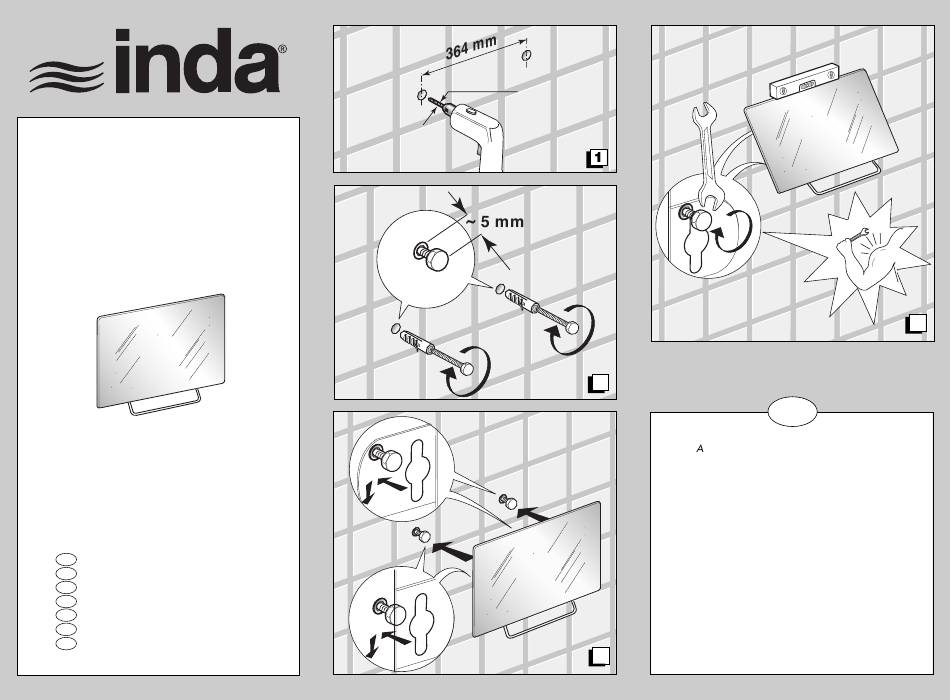 inda®

364 mm

1

~ 5 mm

A