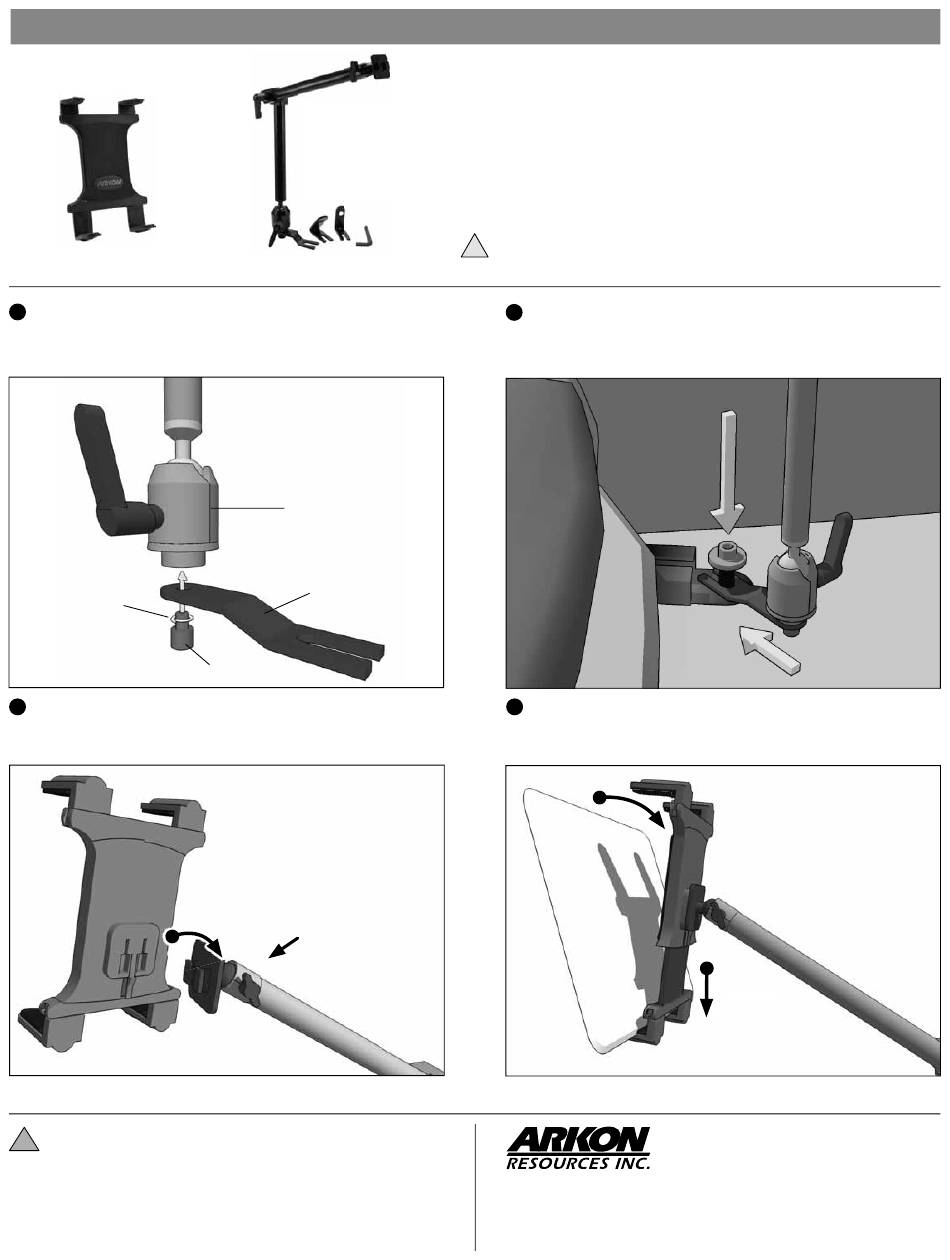 ARKON

ARKON
RESOURCES INC.