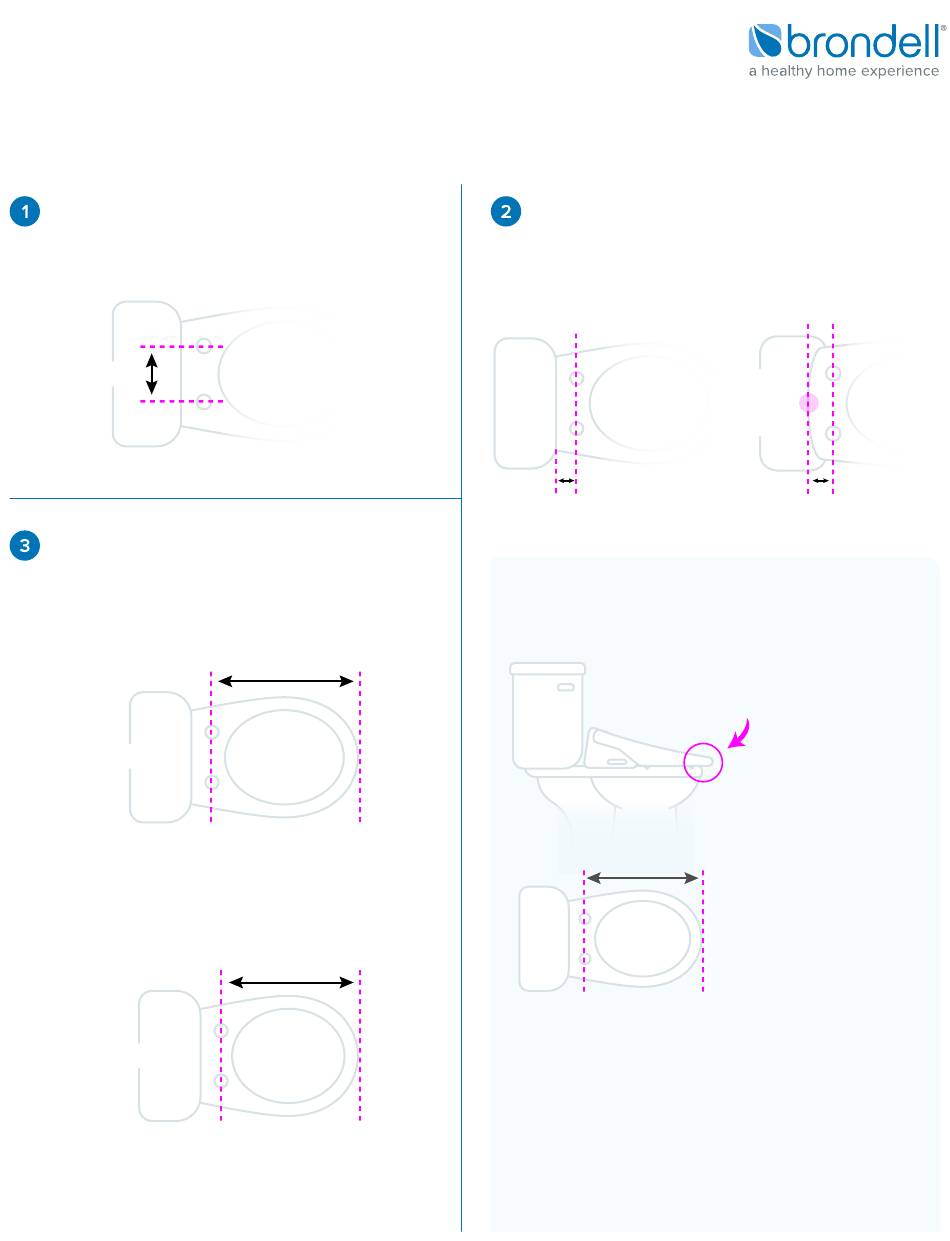 brondell®
a healthy home experience

1

2

3