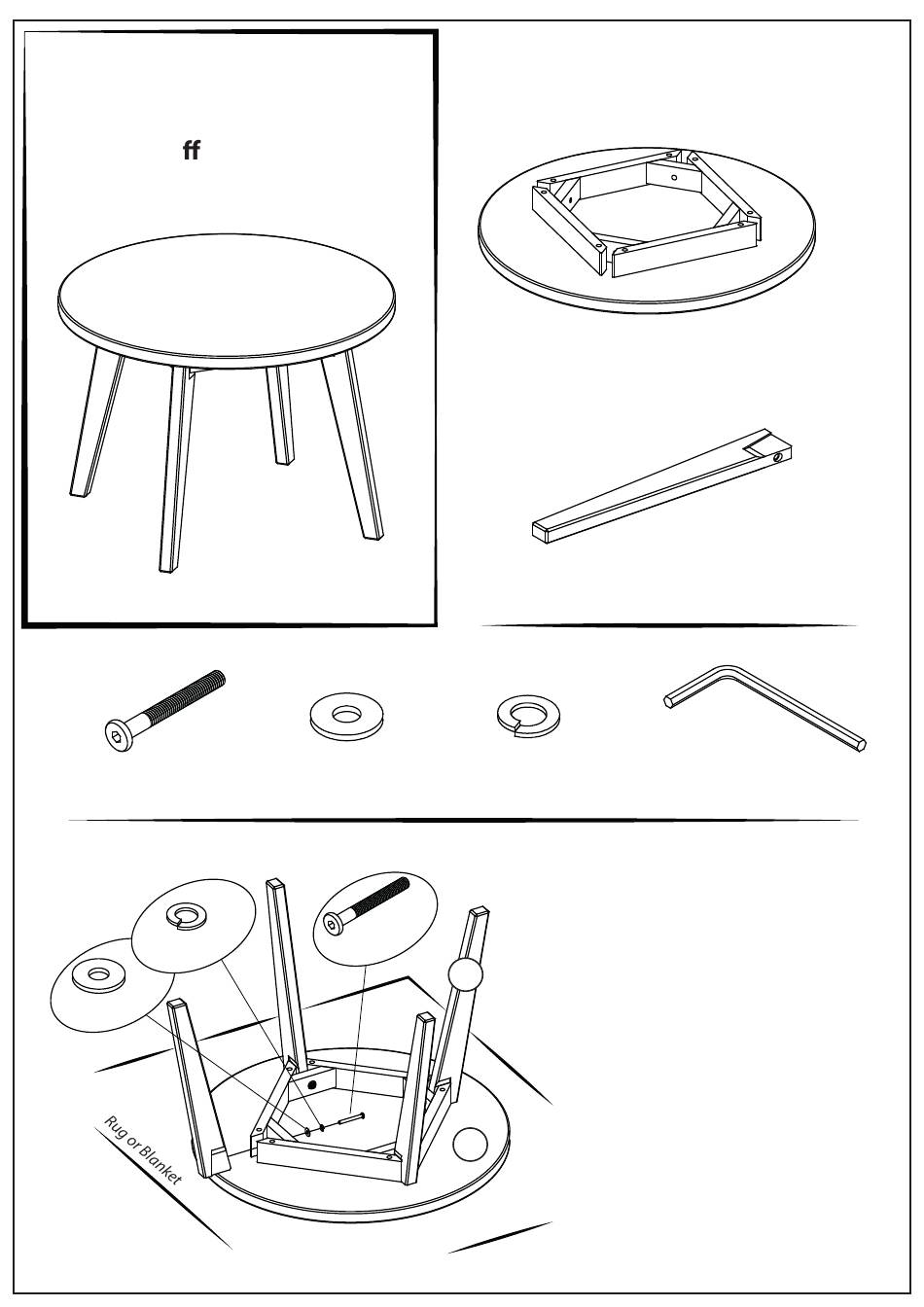 ff

Rug or Blanket