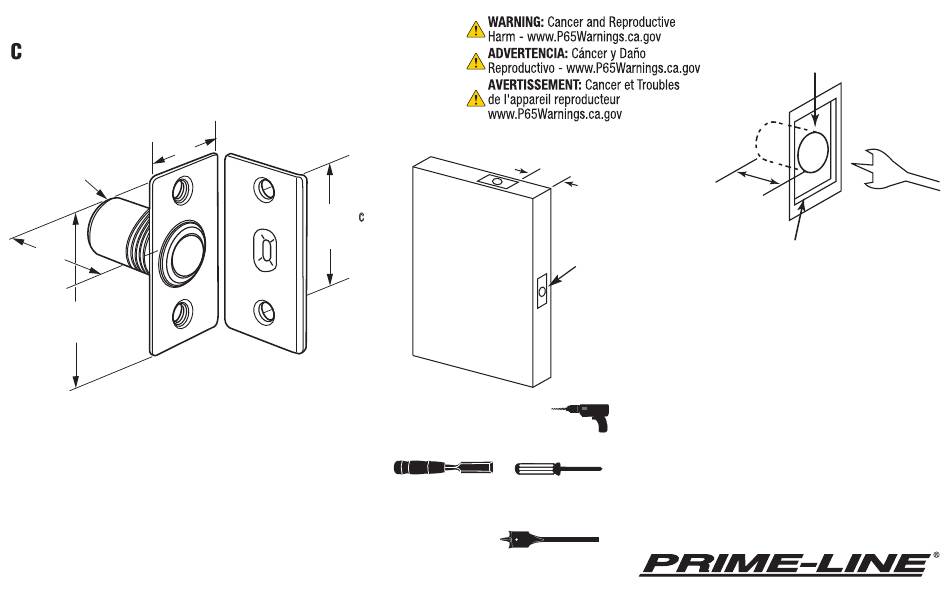 C

WARNING: Cancer and Reproductive Harm - www.P65Warnings.ca.gov
ADVERTENCIA: Cáncer y Daño Reproductivo - www.P65Warnings.ca.gov
AVERTISSEMENT: Cancer et Troubles de l'appareil reproducteur www.P65Warnings.ca.gov

C

PRIME-LINE®