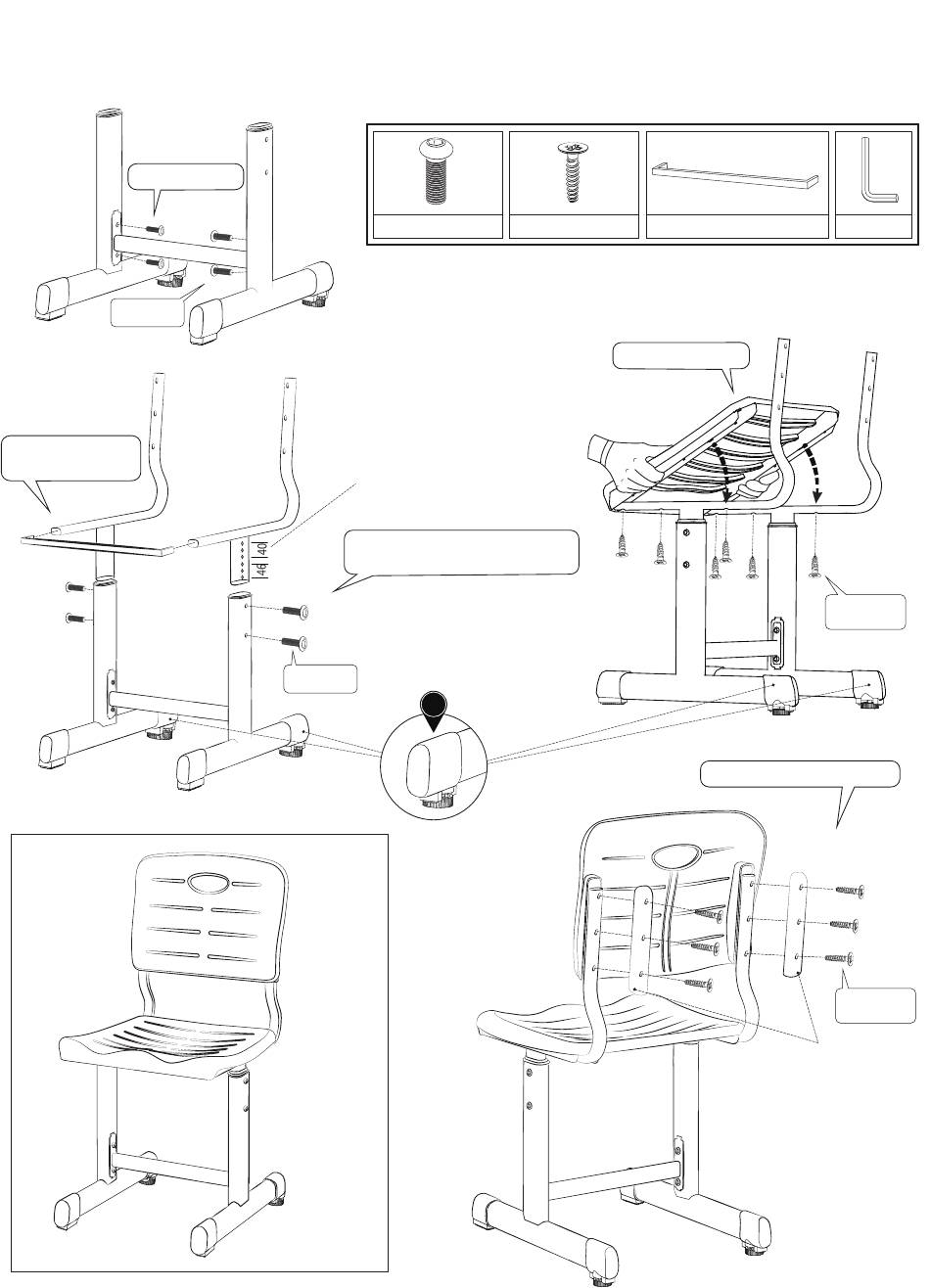 40
46