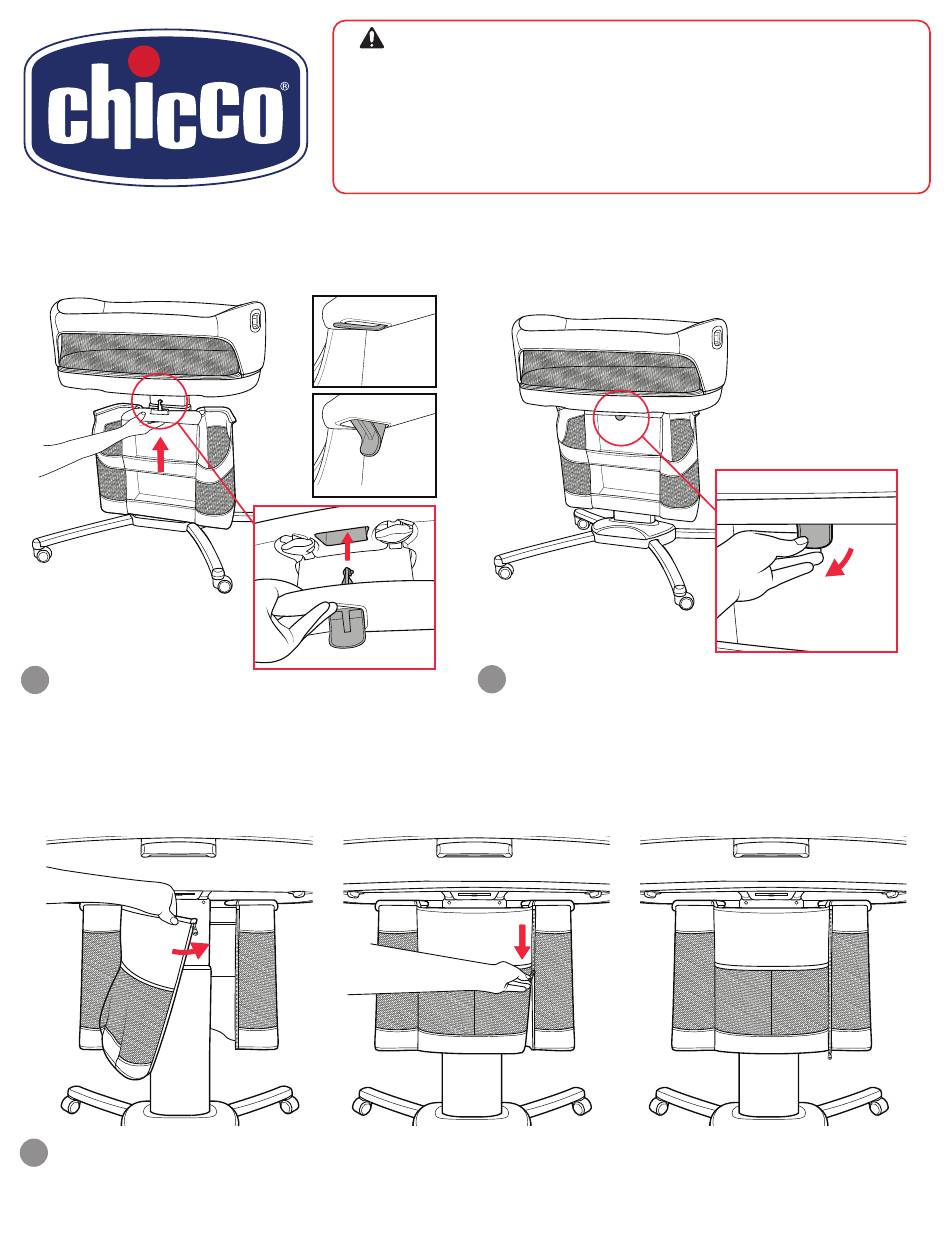 chicco®