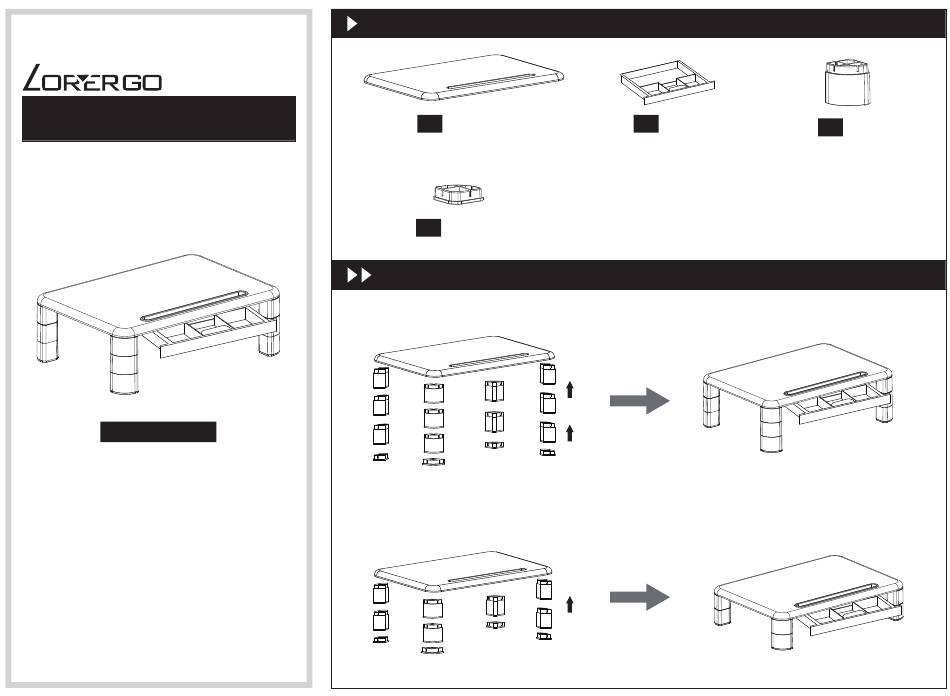 LORERGO