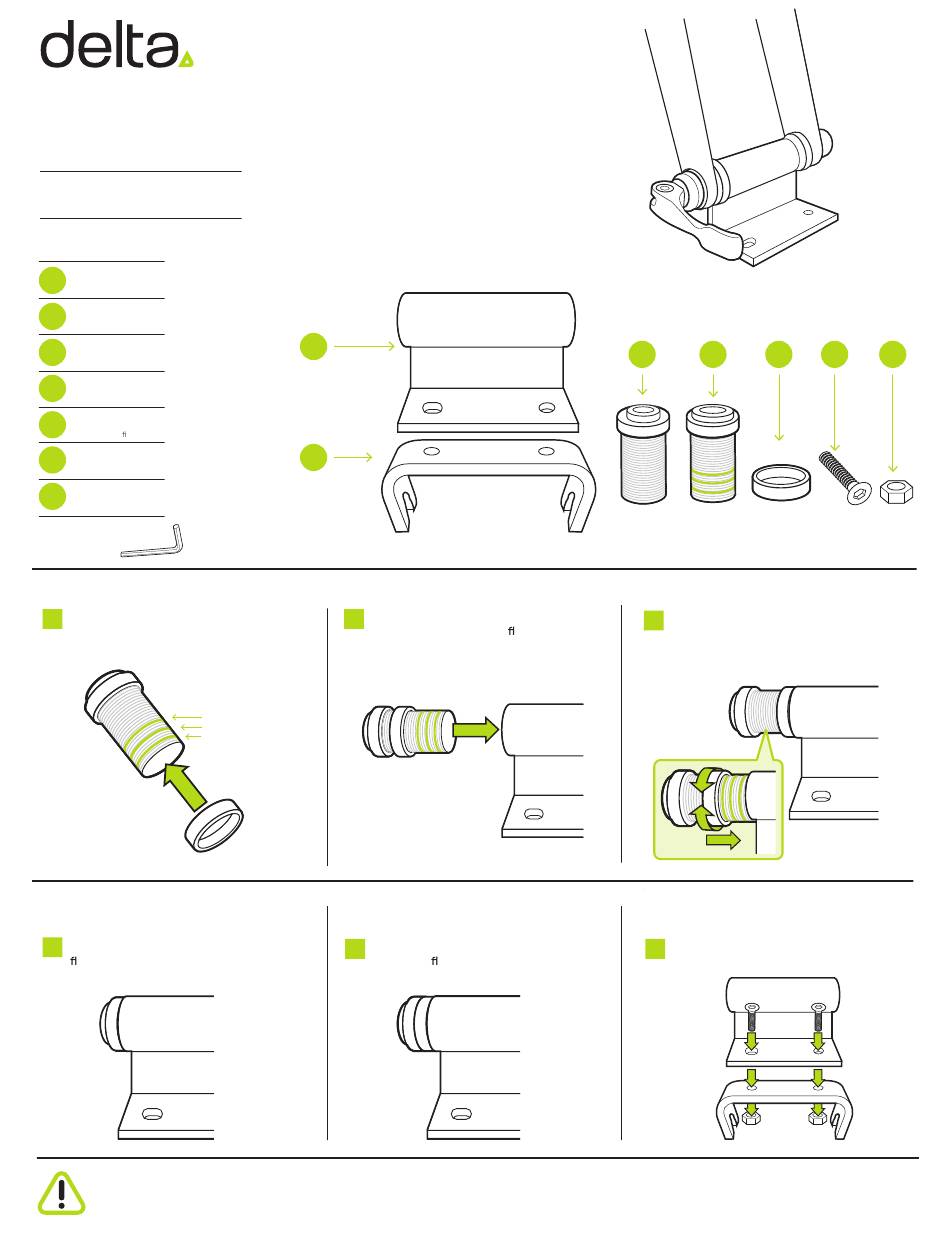 delta

ﬂ

ﬂ

ﬂ

ﬂ