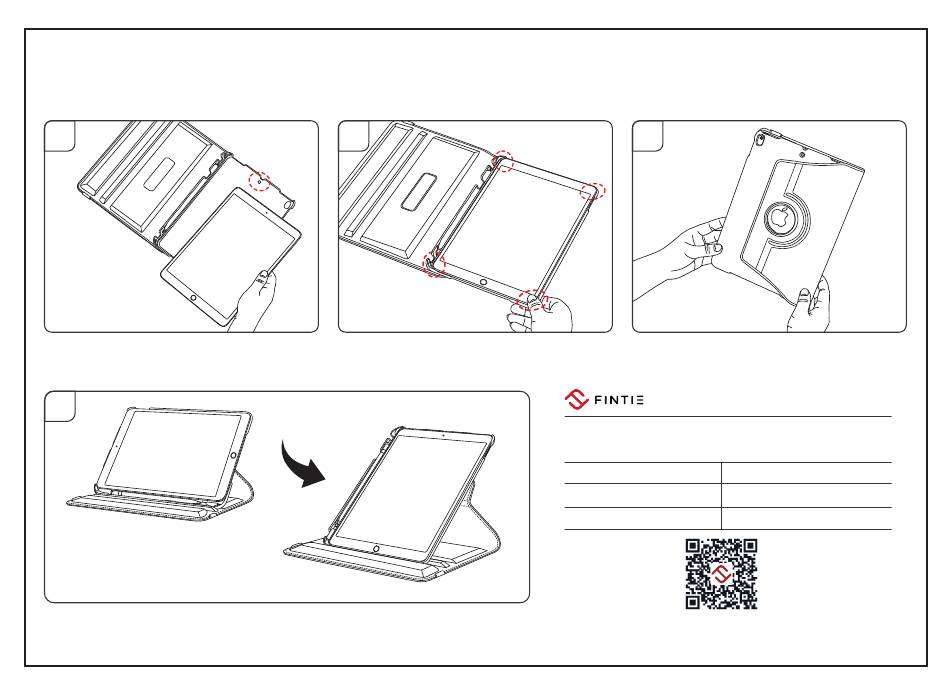 FINTIE