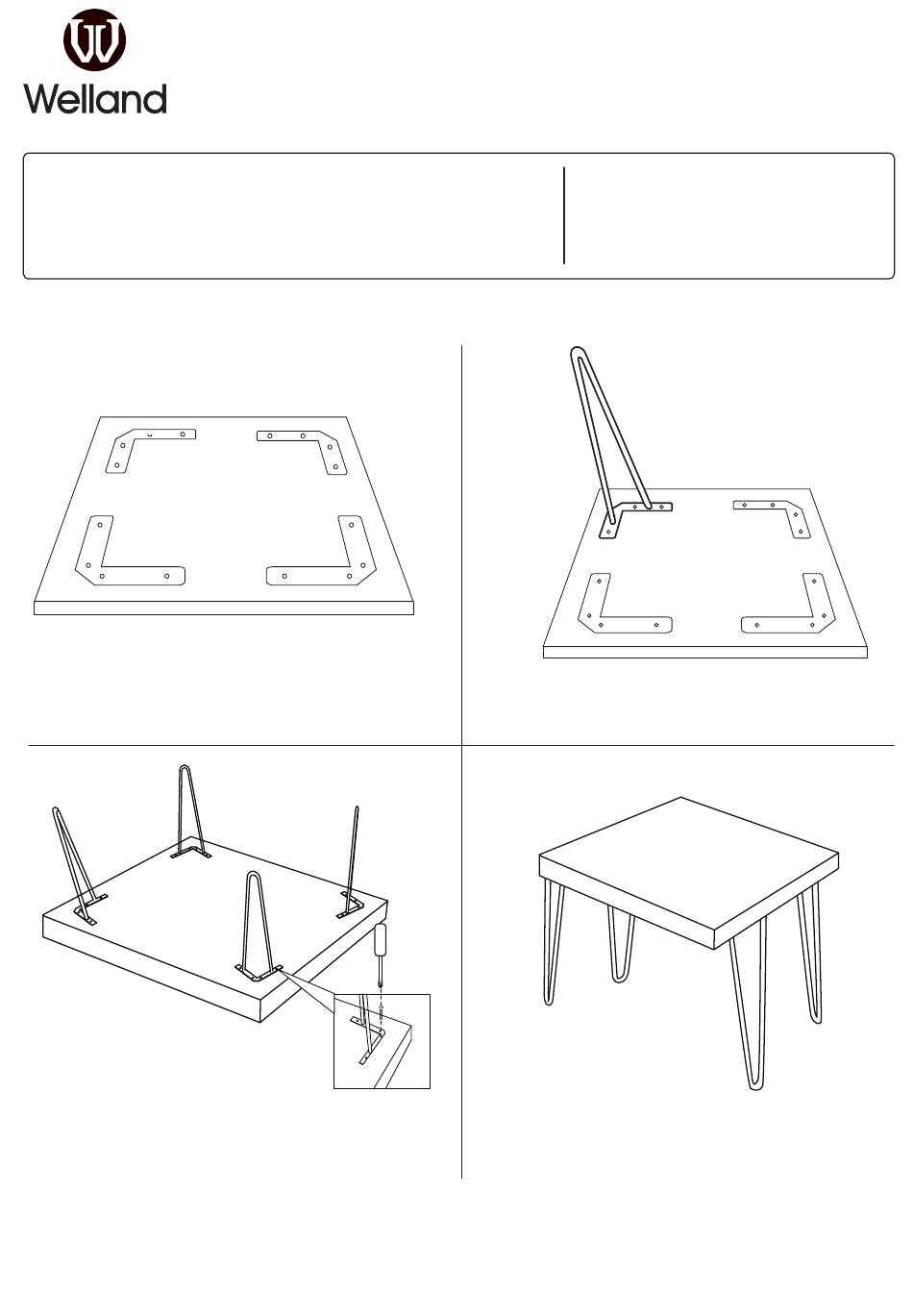 Welland