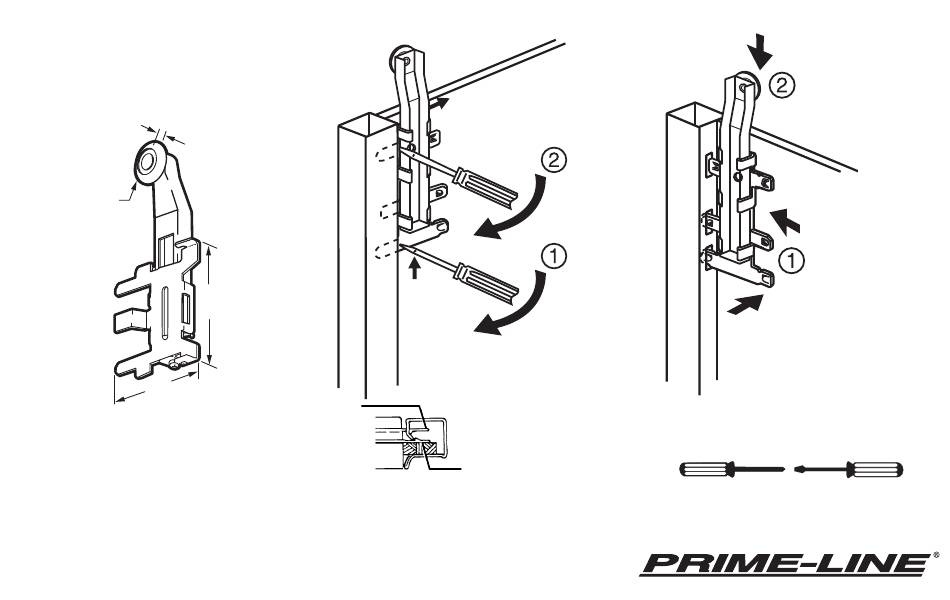 ②

①

②

①

PRIME-LINE®