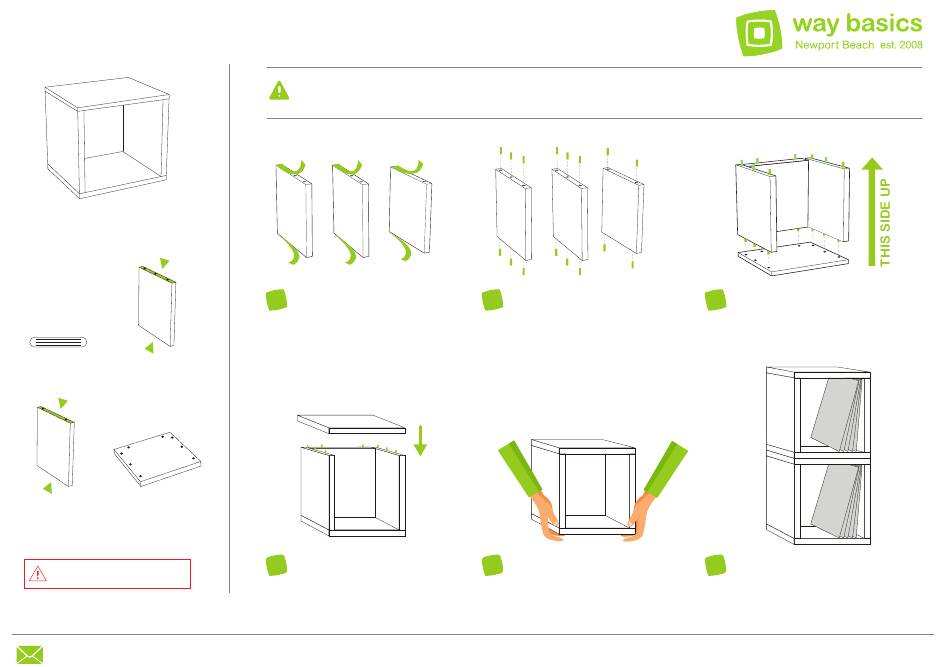 way basics
Newport Beach est. 2008

THIS SIDE UP