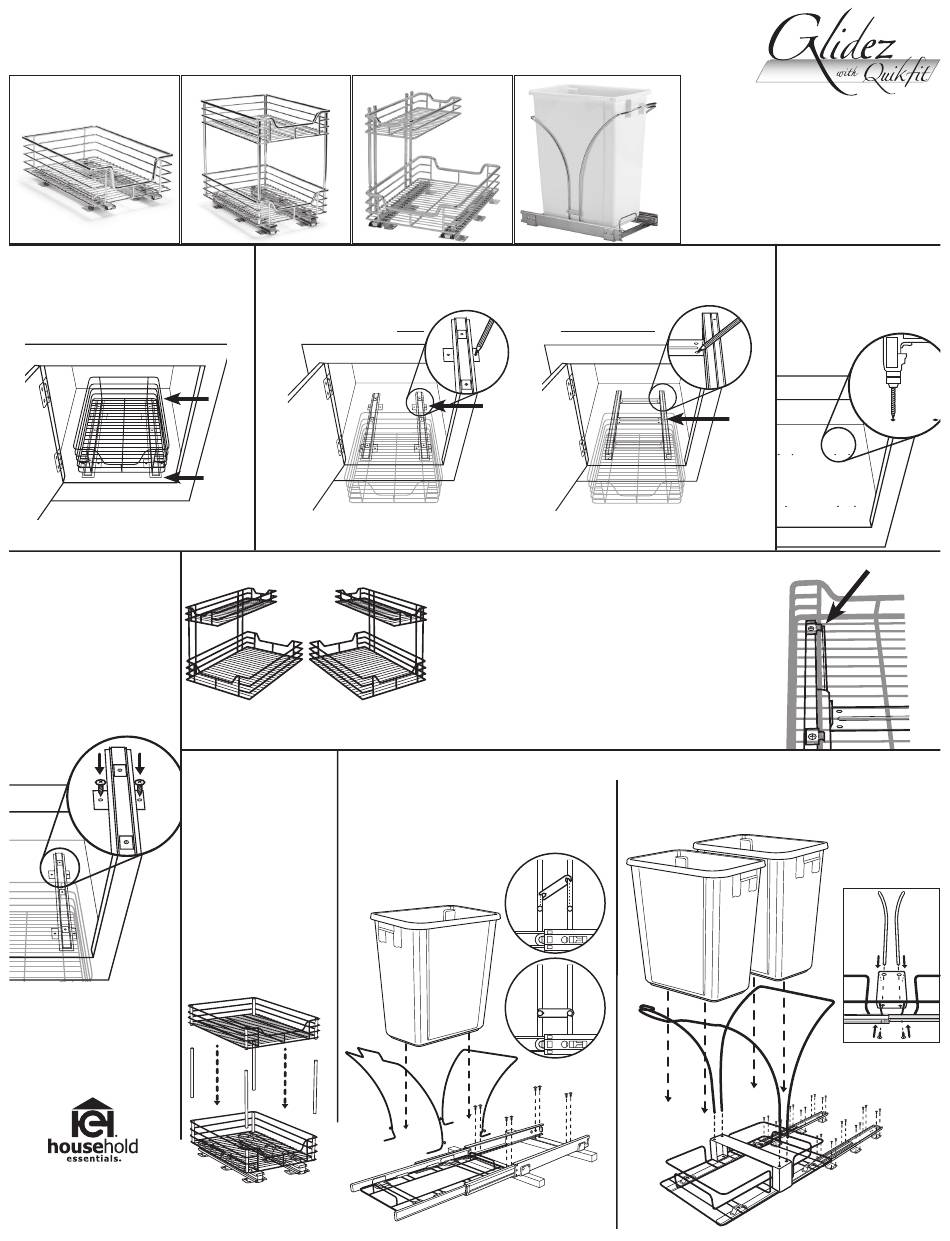 Glidez with Quikfit

household essentials.