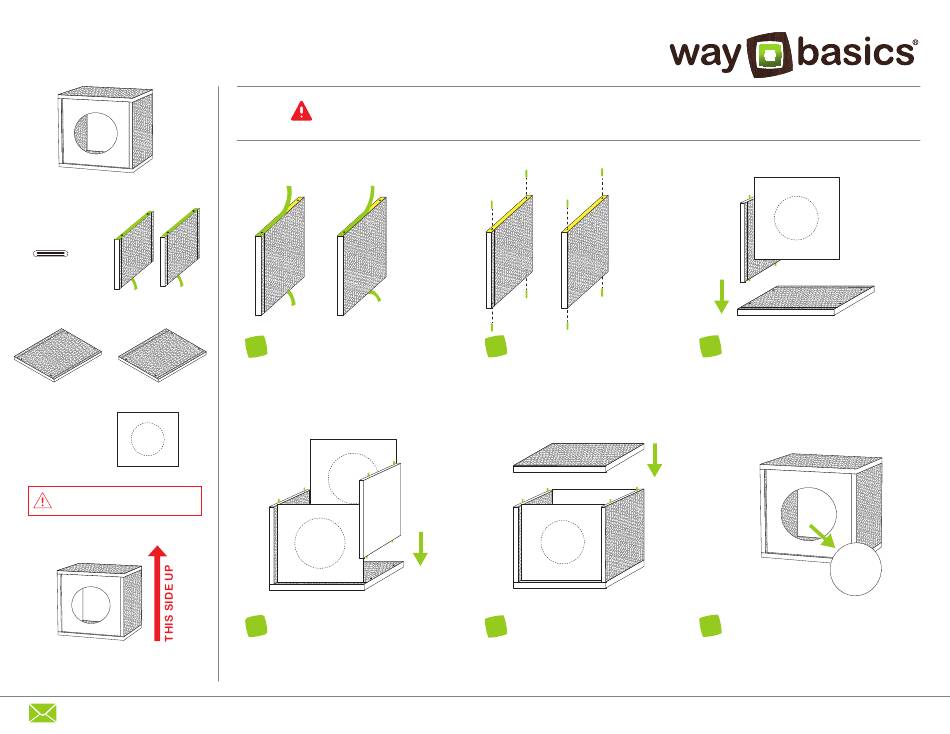 way basics®

THIS SIDE UP