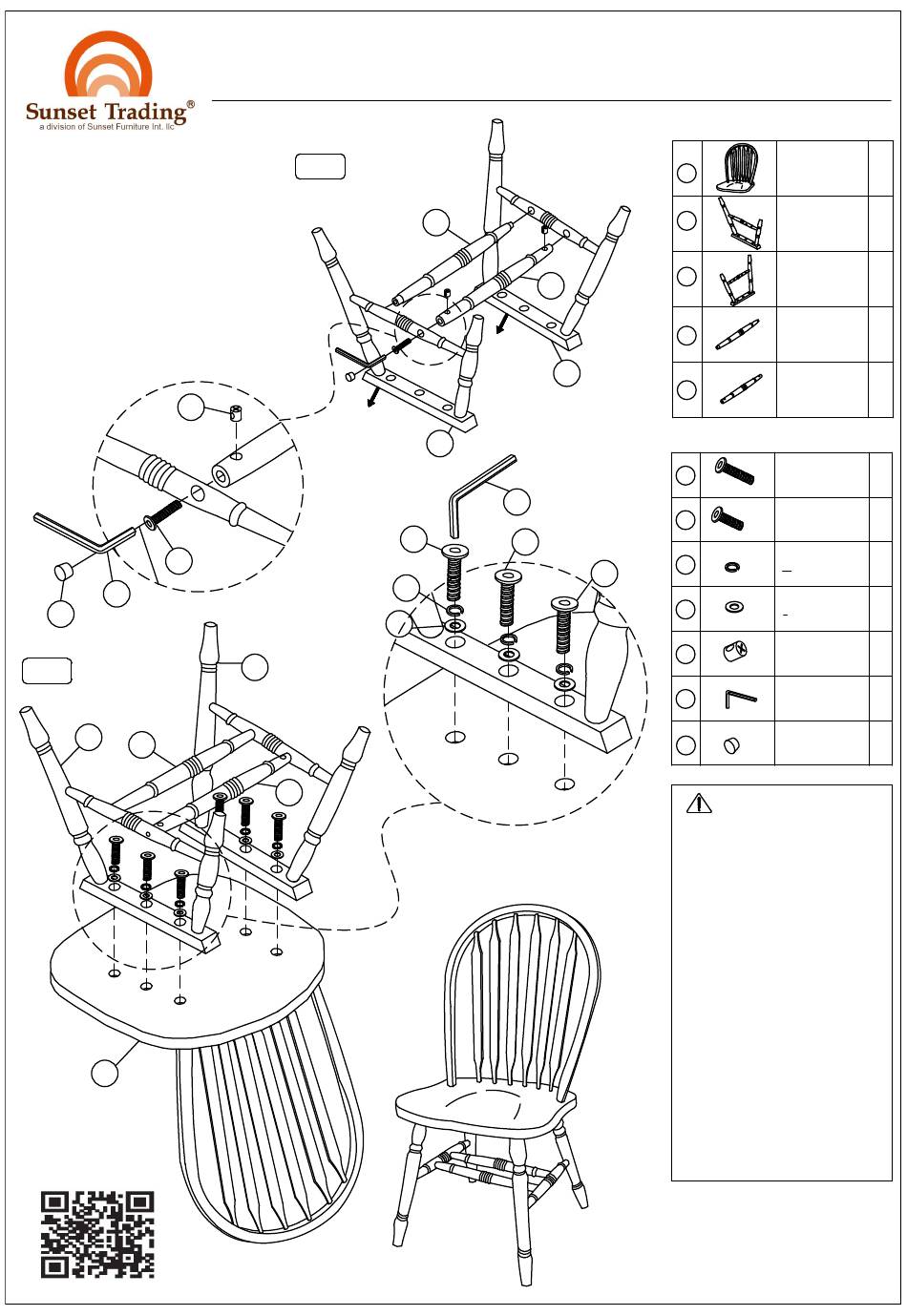 Sunset Trading®
a division of Sunset Furniture Int. llc