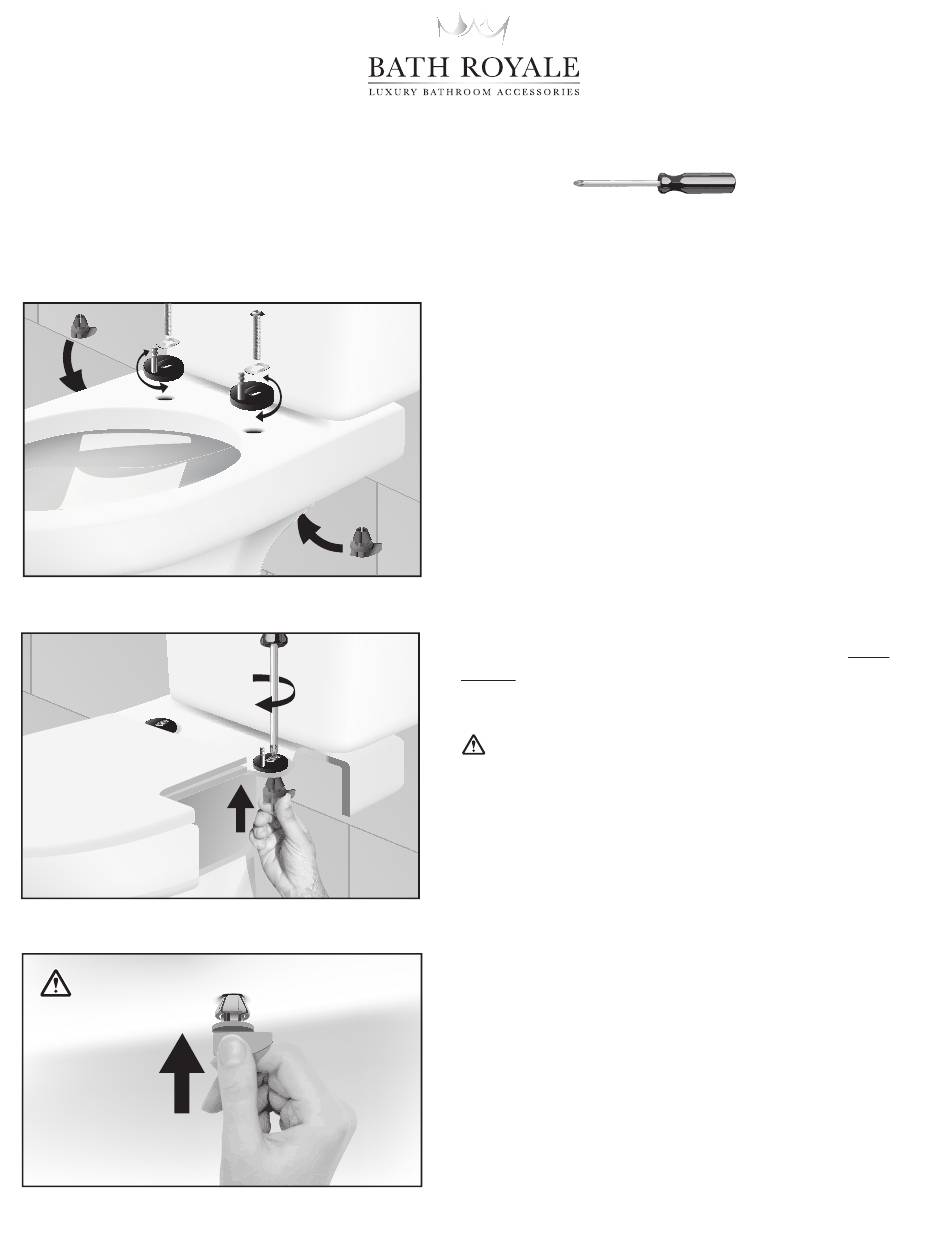 BATH ROYALE
LUXURY BATHROOM ACCESSORIES